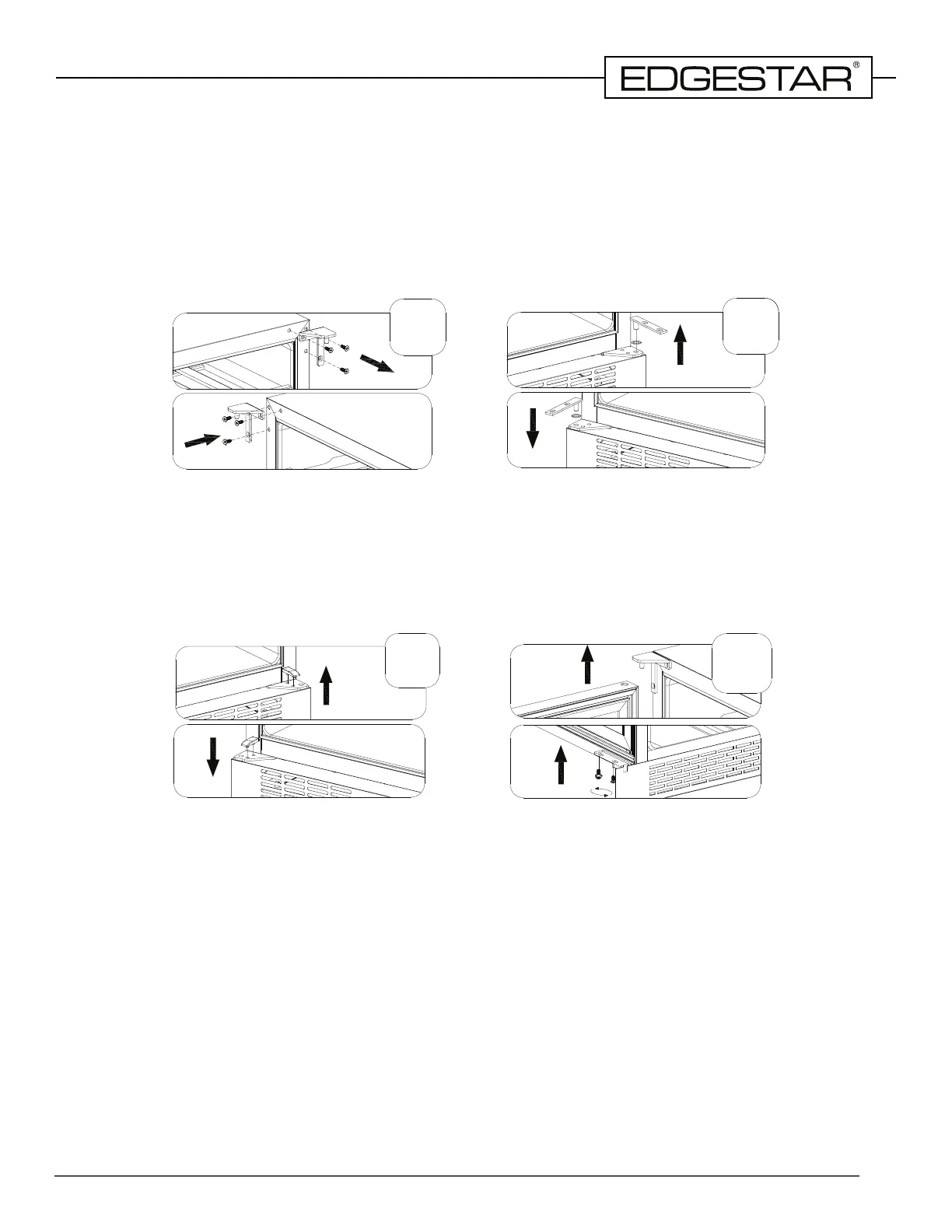 EDGESTAR®