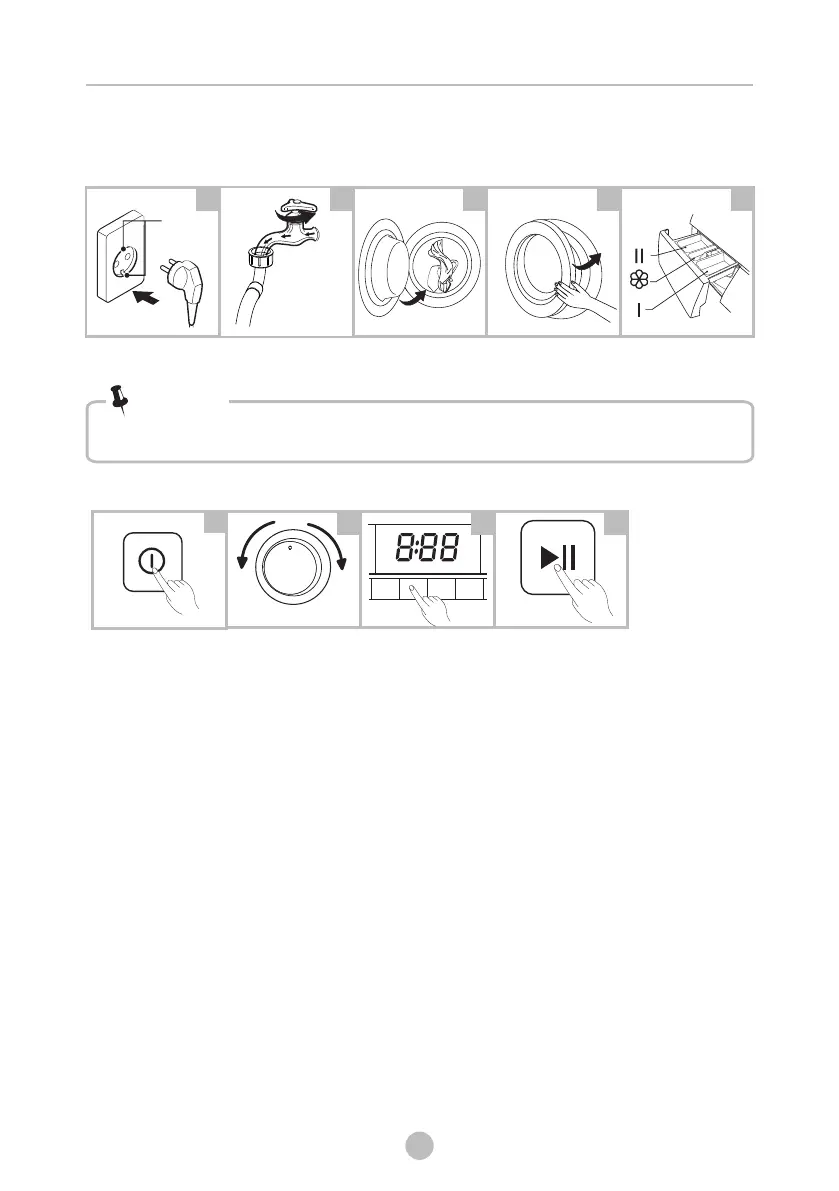 II

I

8:88