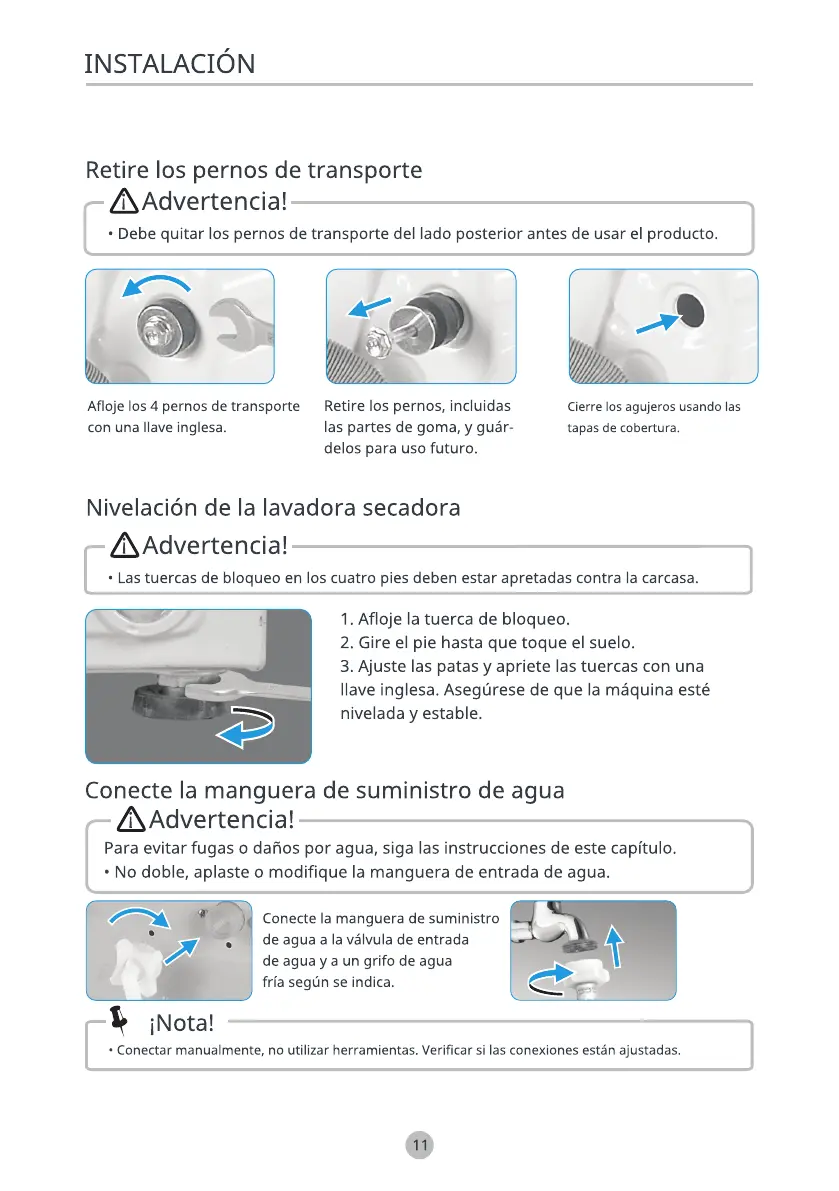 INSTALACIÓN

Retire los pernos de transporte

Advertencia!

• Debe quitar los pernos de transporte del lado posterior antes de usar el producto.

Afloje los 4 pernos de transporte con una llave inglesa.

Retire los pernos, incluidas las partes de goma, y guárdelos para uso futuro.

Cierre los agujeros usando las tapas de cobertura.

Nivelación de la lavadora secadora

Advertencia!

• Las tuercas de bloqueo en los cuatro pies deben estar apretadas contra la carcasa.

1. Afloje la tuerca de bloqueo.
2. Gire el pie hasta que toque el suelo.
3. Ajuste las patas y apriete las tuercas con una llave inglesa. Asegúrese de que la máquina esté nivelada y estable.

Conecte la manguera de suministro de agua

Advertencia!

Para evitar fugas o daños por agua, siga las instrucciones de este capítulo.
• No doble, aplaste o modifique la manguera de entrada de agua.

Conecte la manguera de suministro de agua a la válvula de entrada de agua y a un grifo de agua fría según se indica.

¡Nota!

• Conectar manualmente, no utilizar herramientas. Verificar si las conexiones están ajustadas.

11