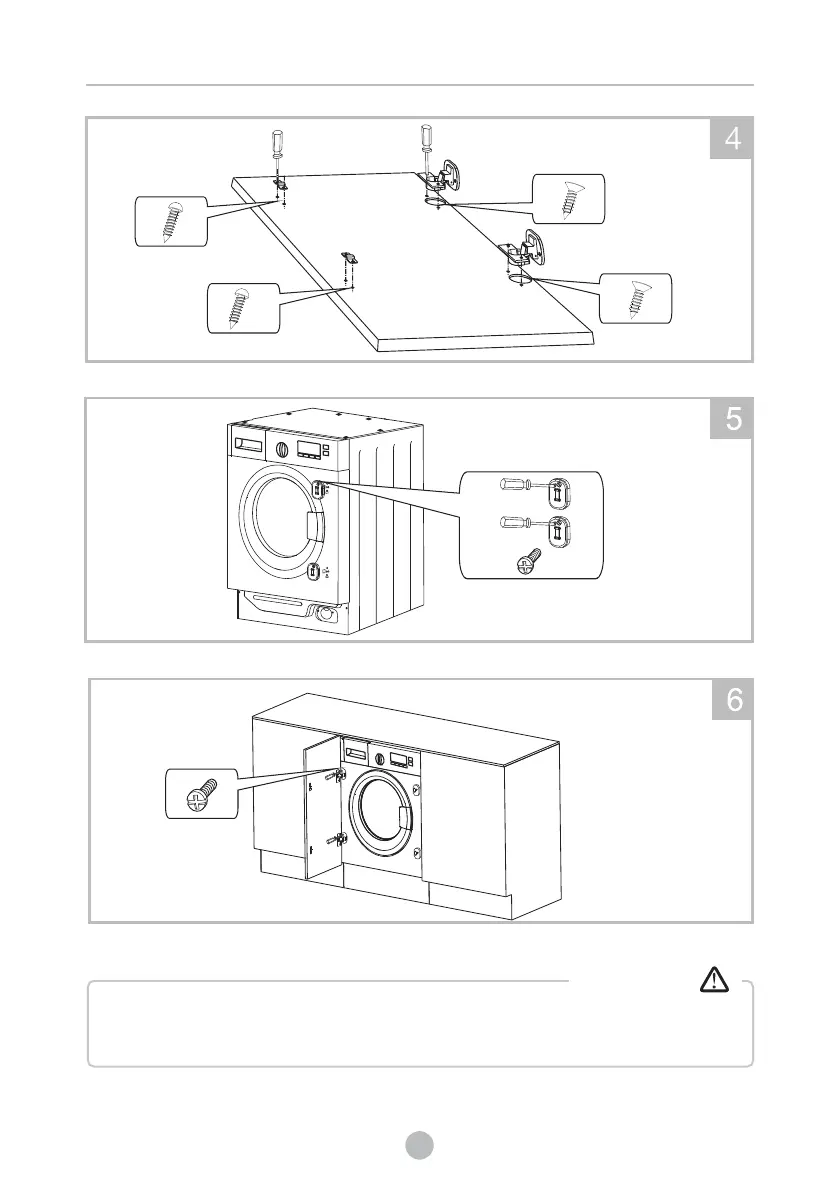 4

5

6