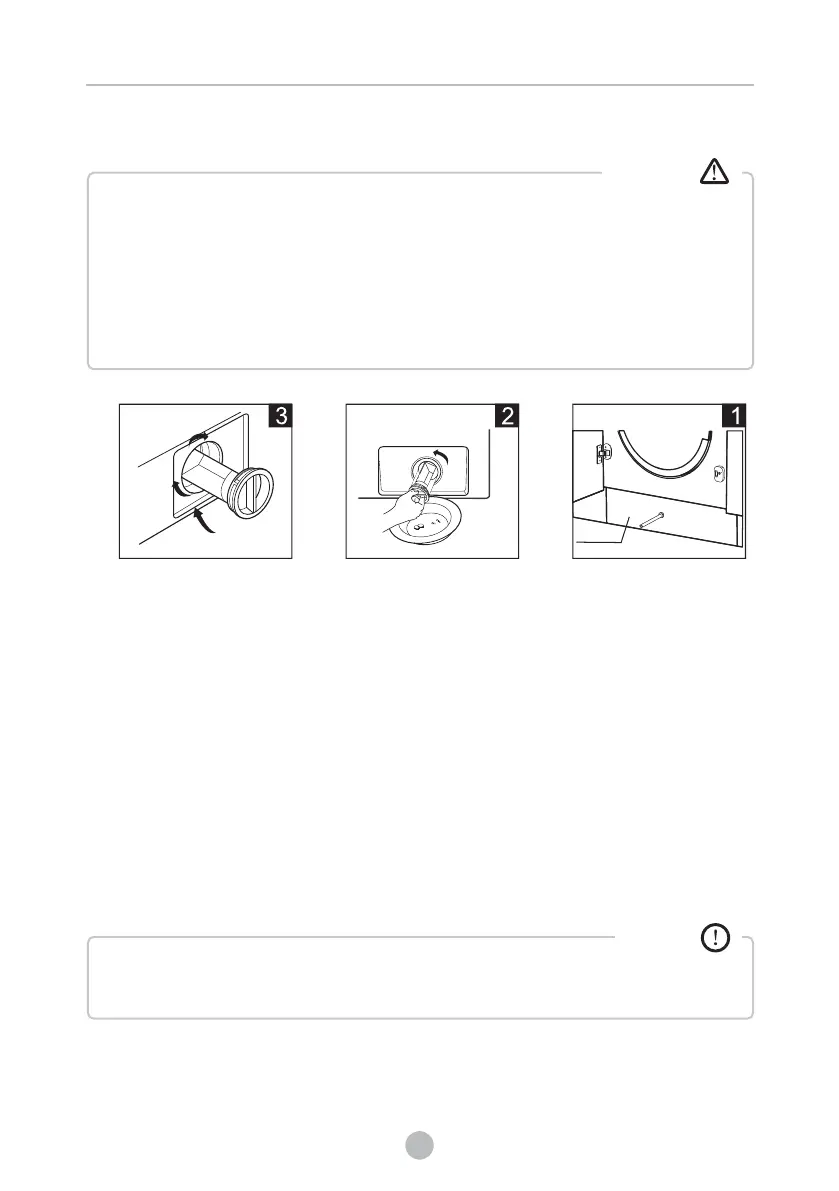 3

2

1