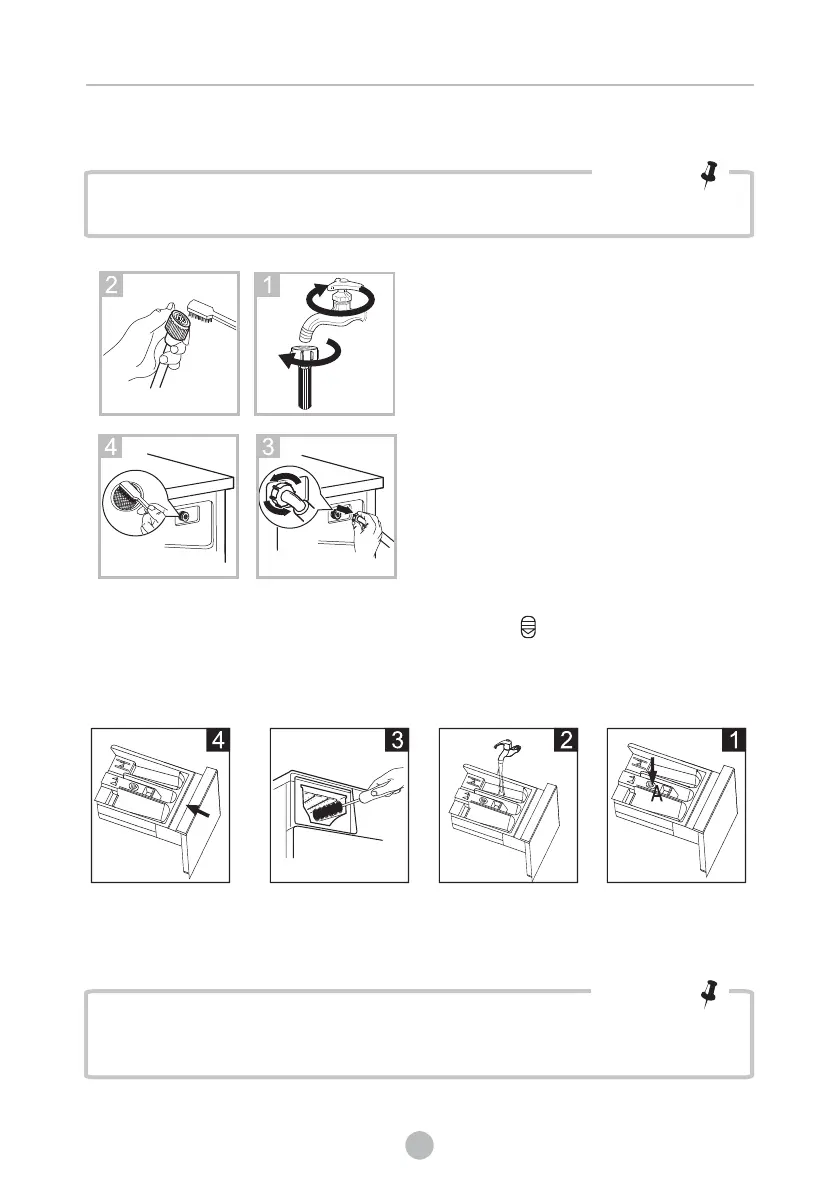 2

1

4

3

4

3

2

1

A