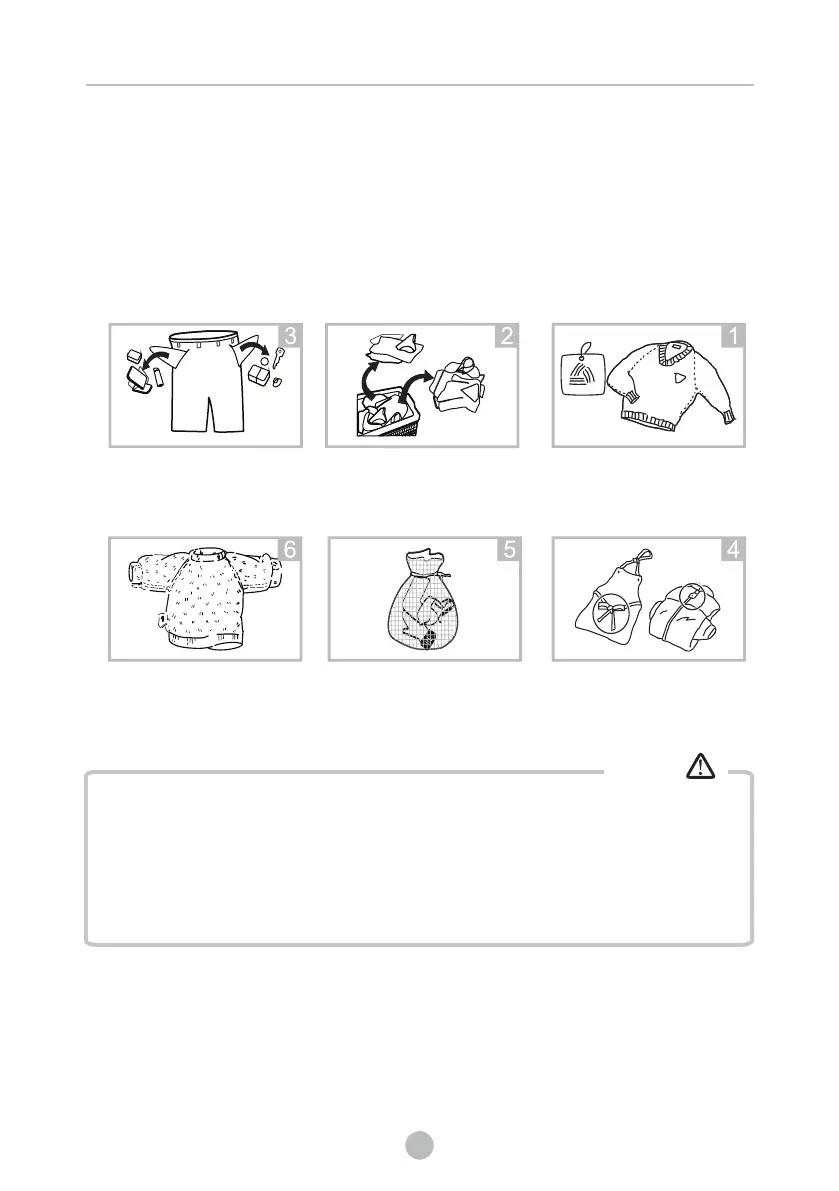 3

2

1

6

5

4