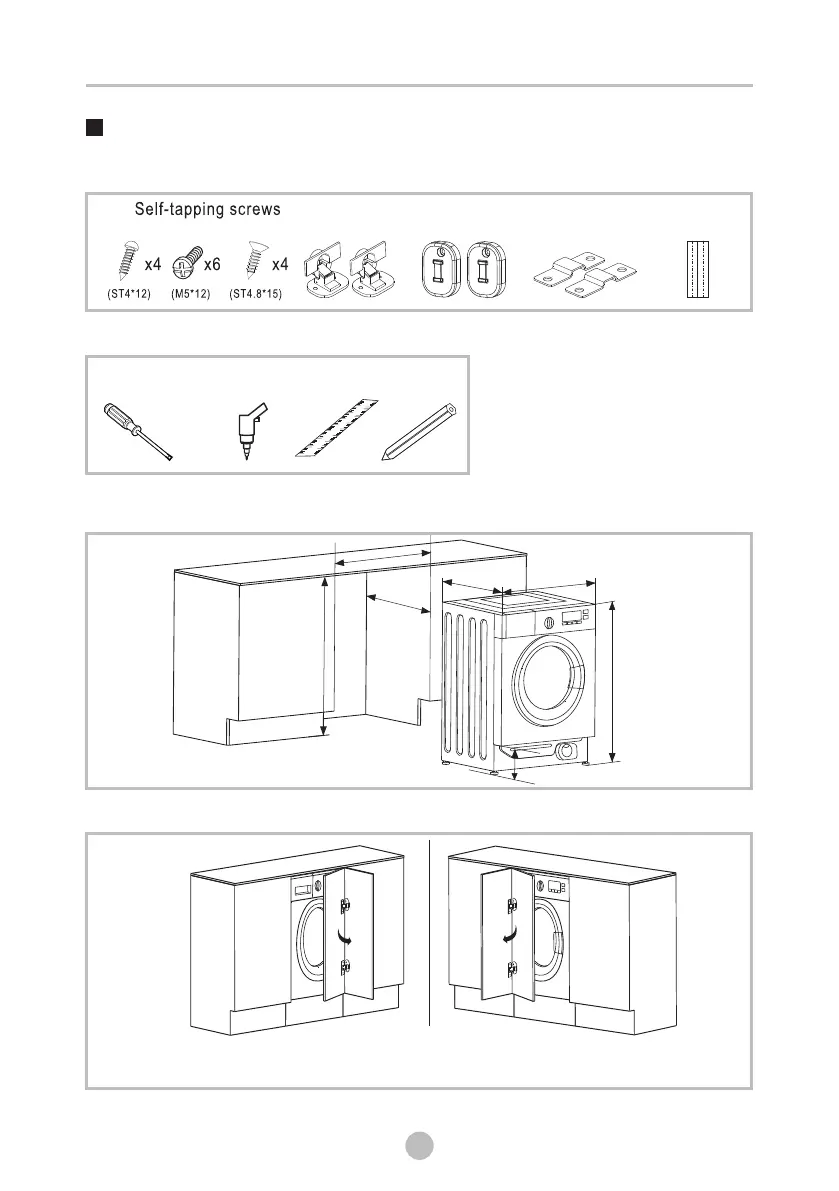 Self-tapping screws

x4 x6 x4

(ST4*12) (M5*12) (ST4.8*15)