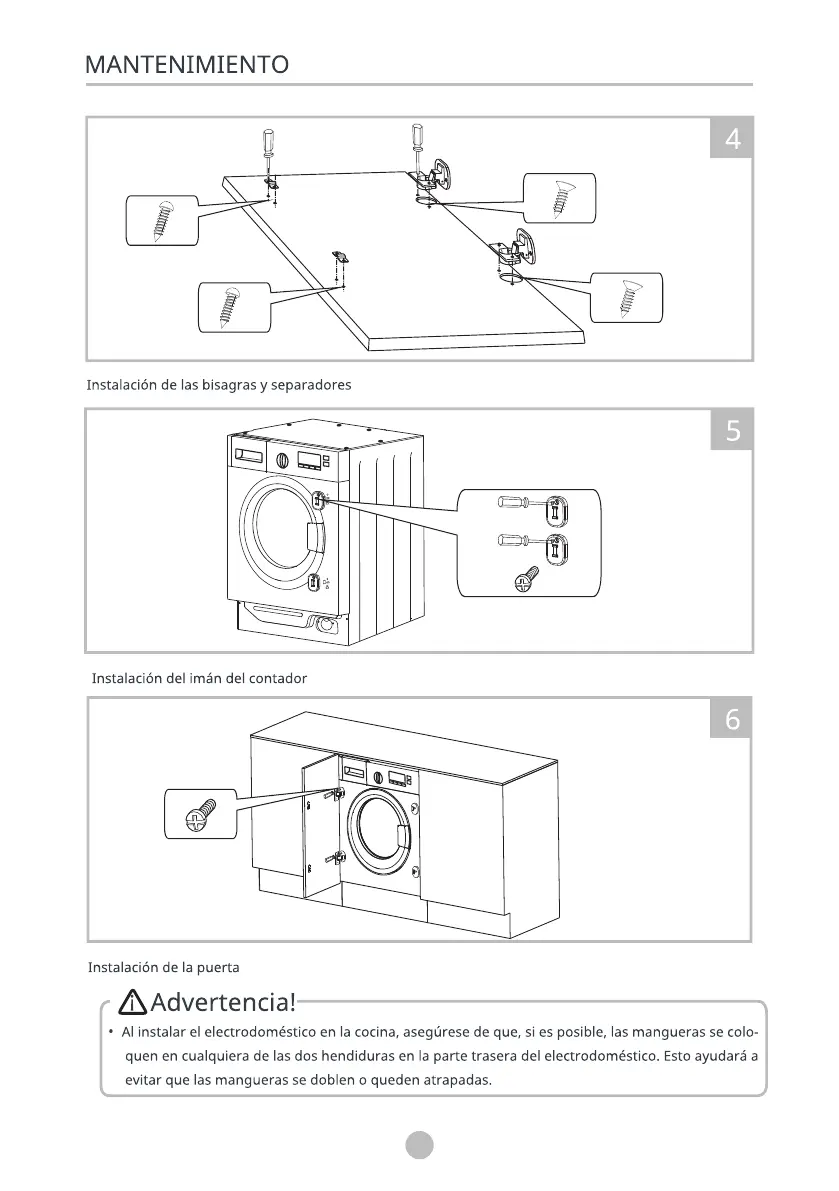 MANTENIMIENTO

4

Instalación de las bisagras y separadores

5

Instalación del imán del contador

6

Instalación de la puerta

Advertencia!

• Al instalar el electrodoméstico en la cocina, asegúrese de que, si es posible, las mangueras se coloquen en cualquiera de las dos hendiduras en la parte trasera del electrodoméstico. Esto ayudará a evitar que las mangueras se doblen o queden atrapadas.