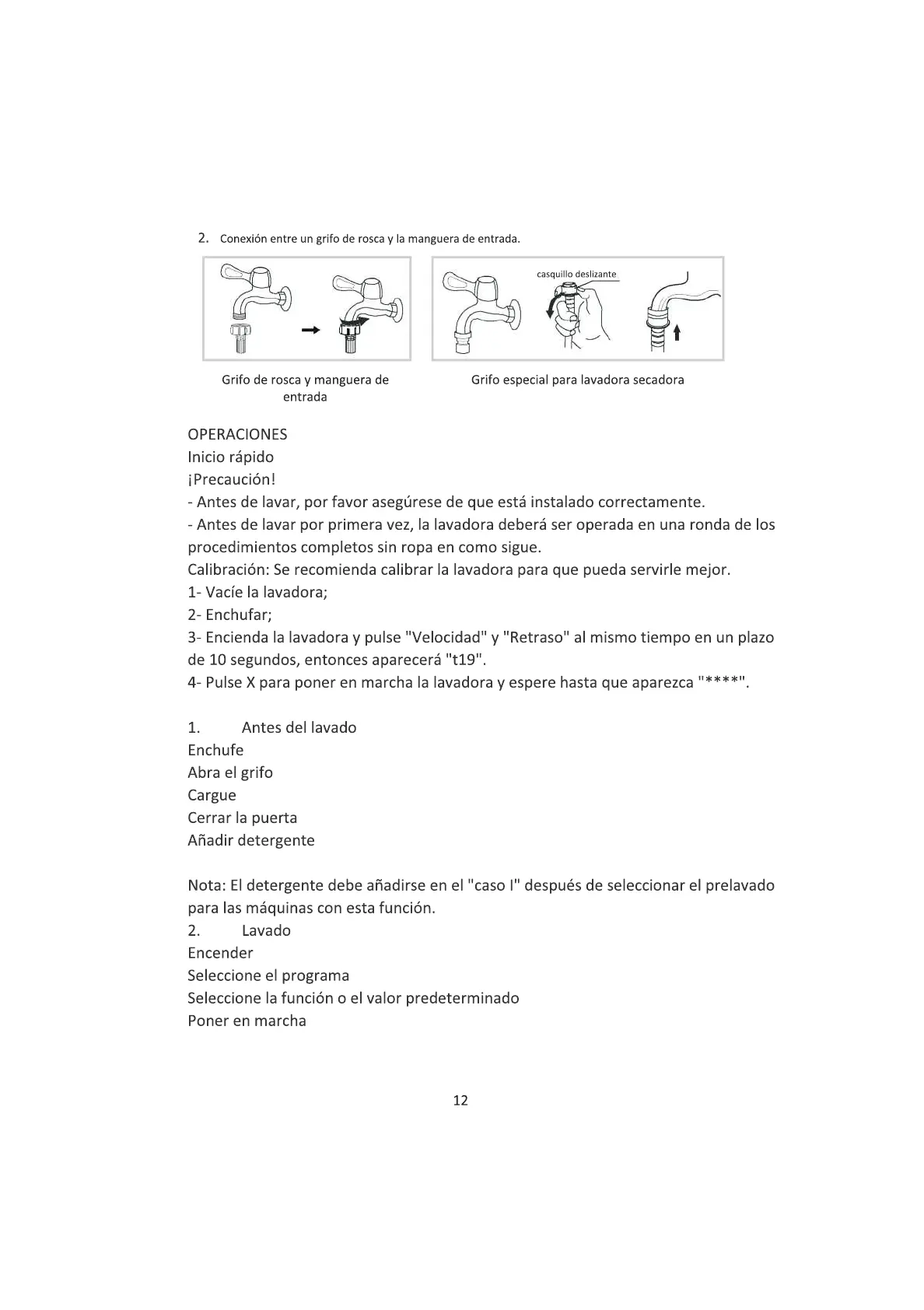 2. Conexión entre un grifo de rosca y la manguera de entrada.

casquillo deslizante

Grifo de rosca y manguera de entrada

Grifo especial para lavadora secadora

OPERACIONES
Inicio rápido
¡Precaución!
- Antes de lavar, por favor asegúrese de que está instalado correctamente.
- Antes de lavar por primera vez, la lavadora deberá ser operada en una ronda de los procedimientos completos sin ropa en como sigue.
Calibración: Se recomienda calibrar la lavadora para que pueda servirle mejor.
1- Vacíe la lavadora;
2- Enchufar;
3- Encienda la lavadora y pulse "Velocidad" y "Retraso" al mismo tiempo en un plazo de 10 segundos, entonces aparecerá "t19".
4- Pulse X para poner en marcha la lavadora y espere hasta que aparezca "****".

1. Antes del lavado
Enchufe
Abra el grifo
Cargue
Cerrar la puerta
Añadir detergente

Nota: El detergente debe añadirse en el "caso I" después de seleccionar el prelavado para las máquinas con esta función.
2. Lavado
Encender
Seleccione el programa
Seleccione la función o el valor predeterminado
Poner en marcha

12