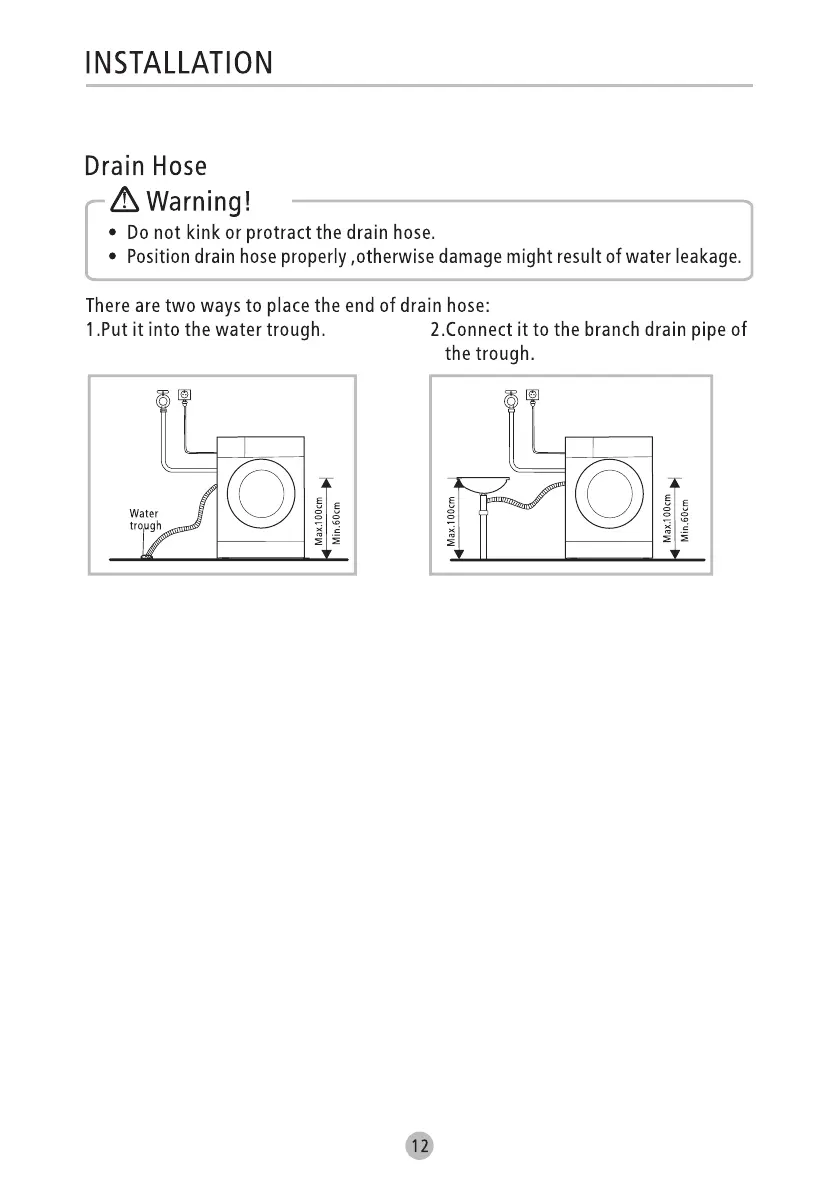 INSTALLATION

Drain Hose

Warning!

• Do not kink or protract the drain hose.
• Position drain hose properly ,otherwise damage might result of water leakage.

There are two ways to place the end of drain hose:

1.Put it into the water trough.

Water trough

Max.100cm
Min.60cm

2.Connect it to the branch drain pipe of the trough.

Max.100cm

Max.100cm
Min.60cm

12