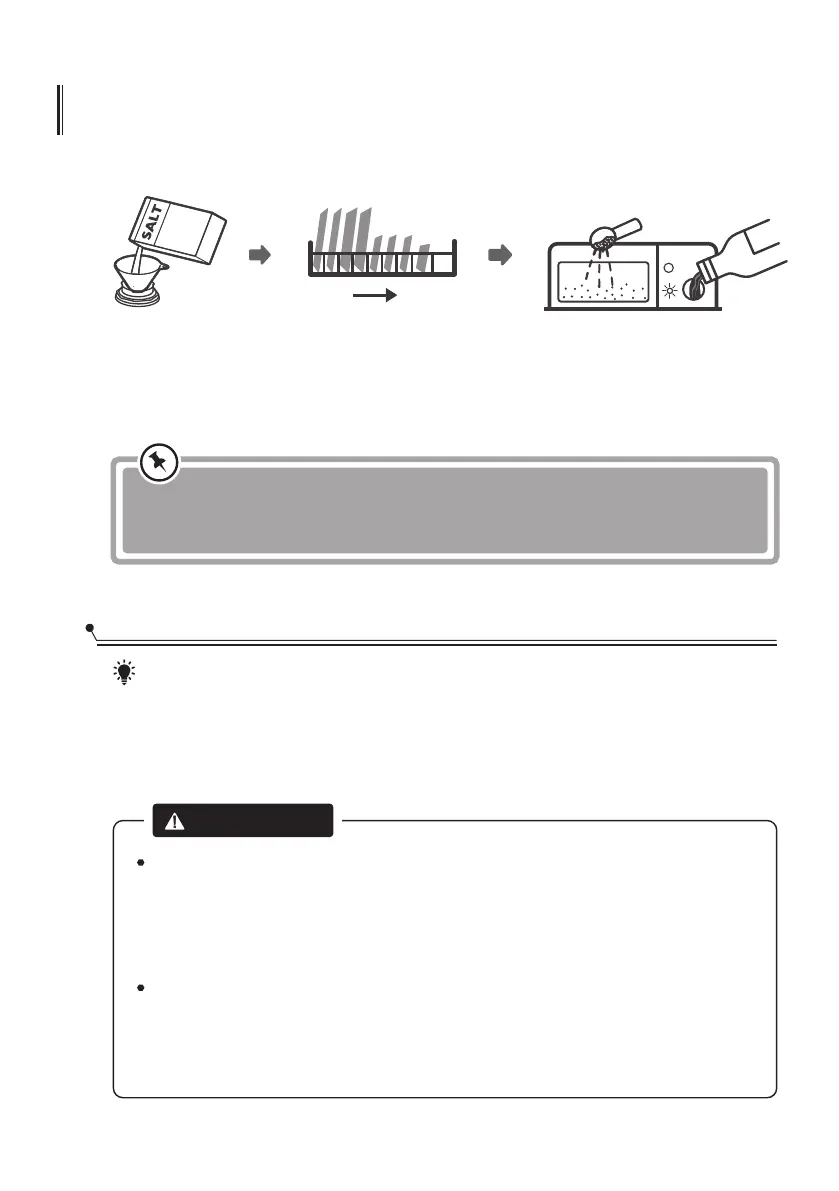 SALT