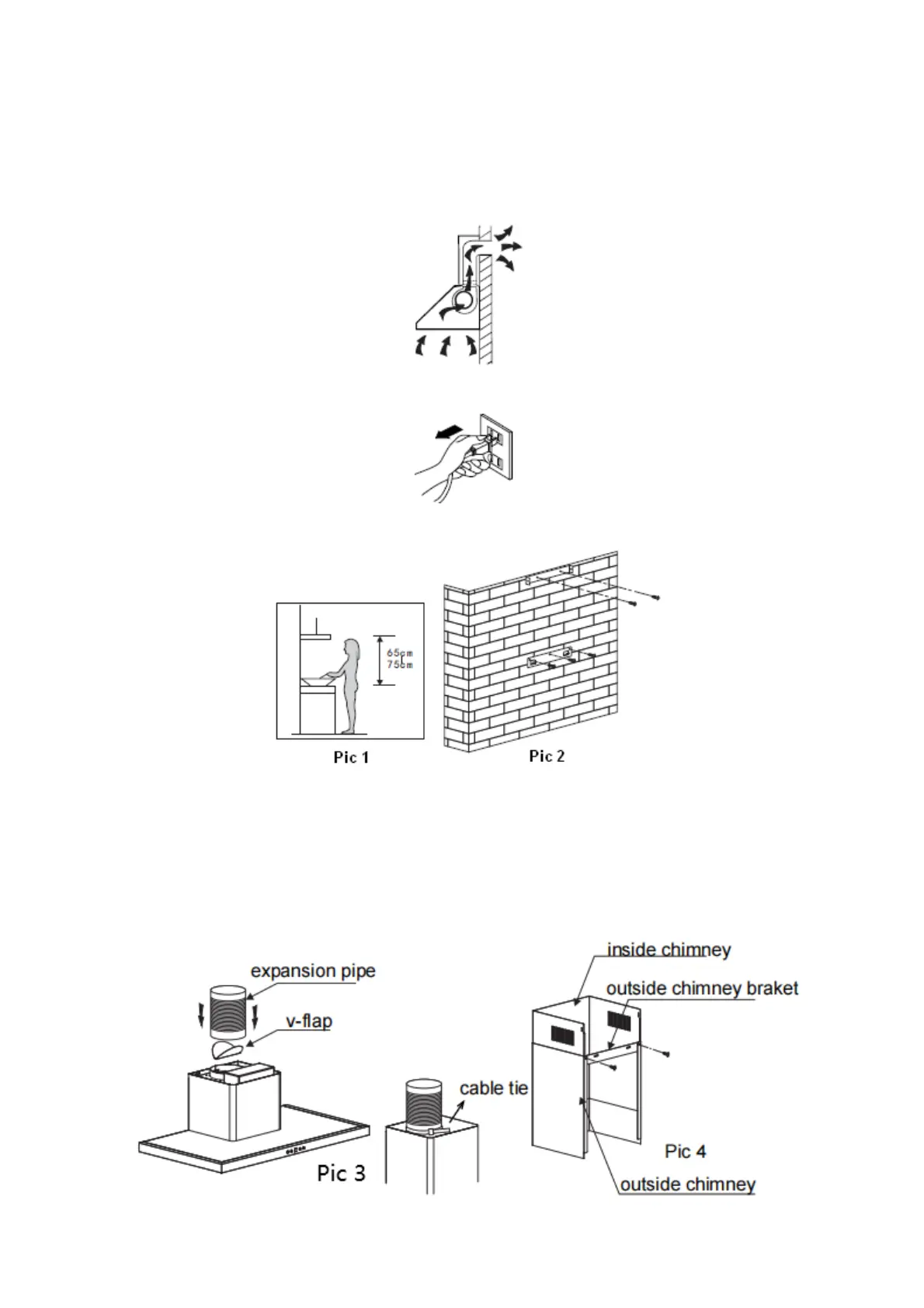 65cm
75cm

Pic 1

Pic 2

expansion pipe

v-flap

cable tie

Pic 3

inside chimney

outside chimney braket

Pic 4

outside chimney