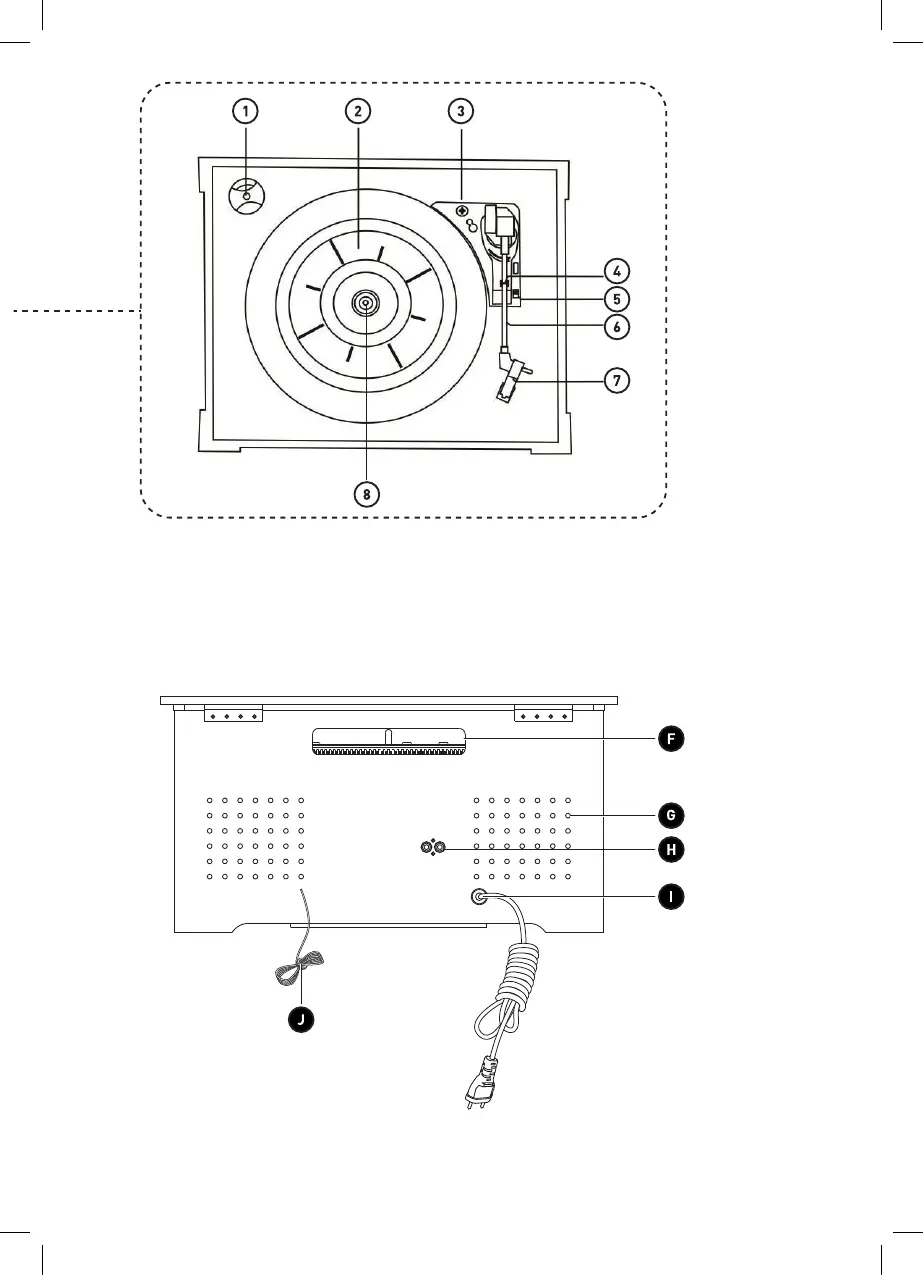 1
2
3
4
5
6
7
8

F
G
H
I
J