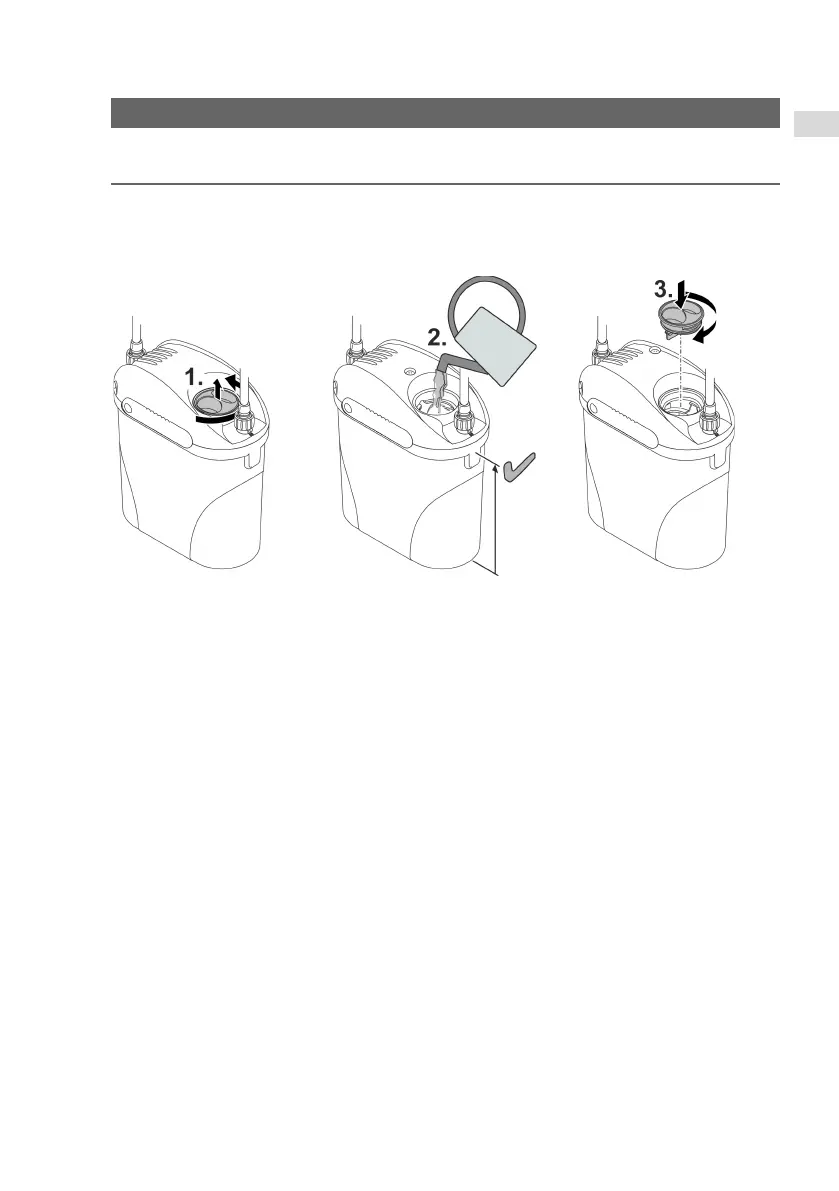 1.

2.

3.