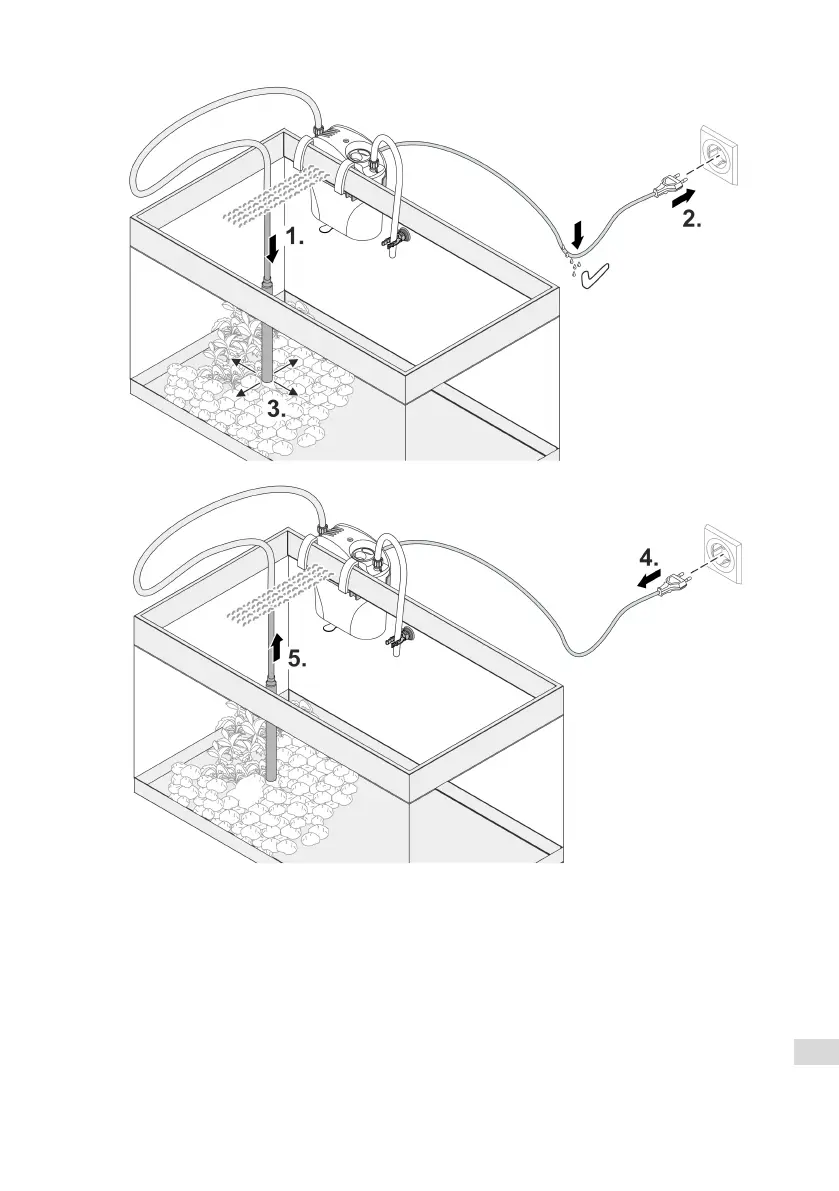 1.

2.

3.

4.

5.