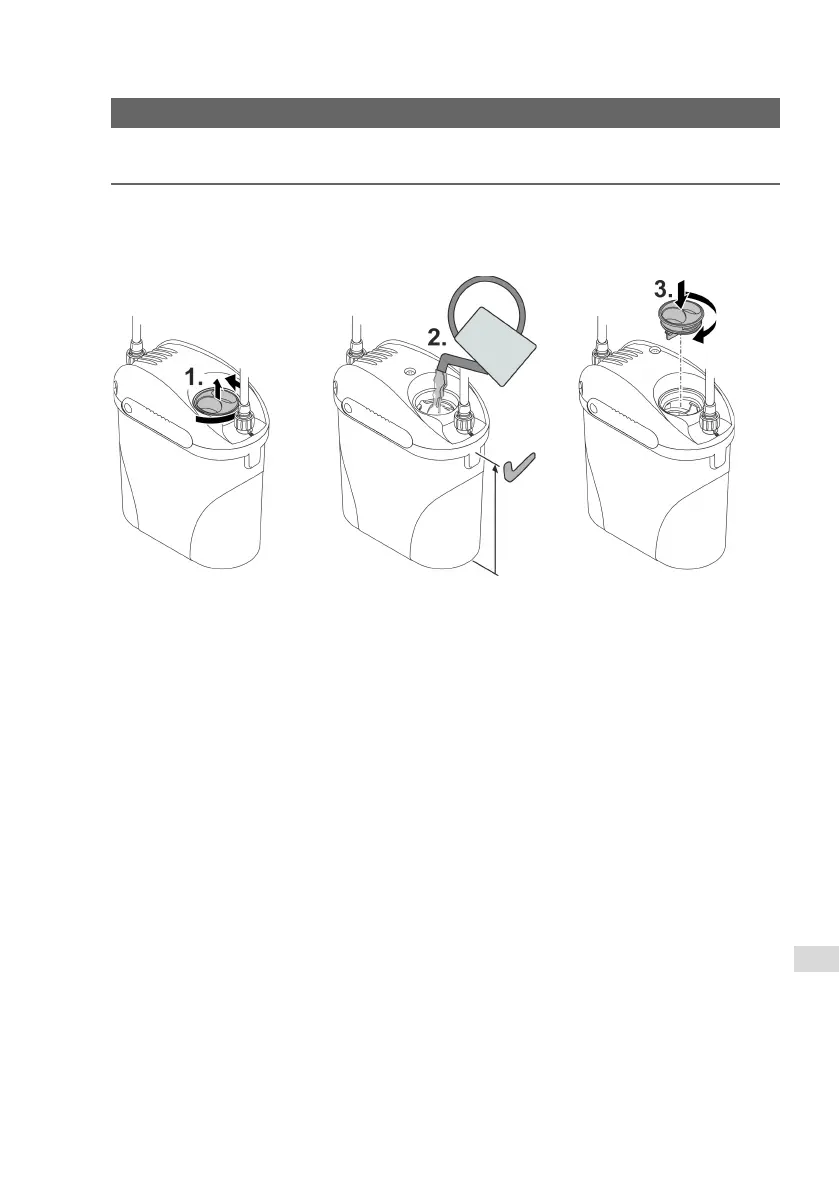 1.

2.

3.