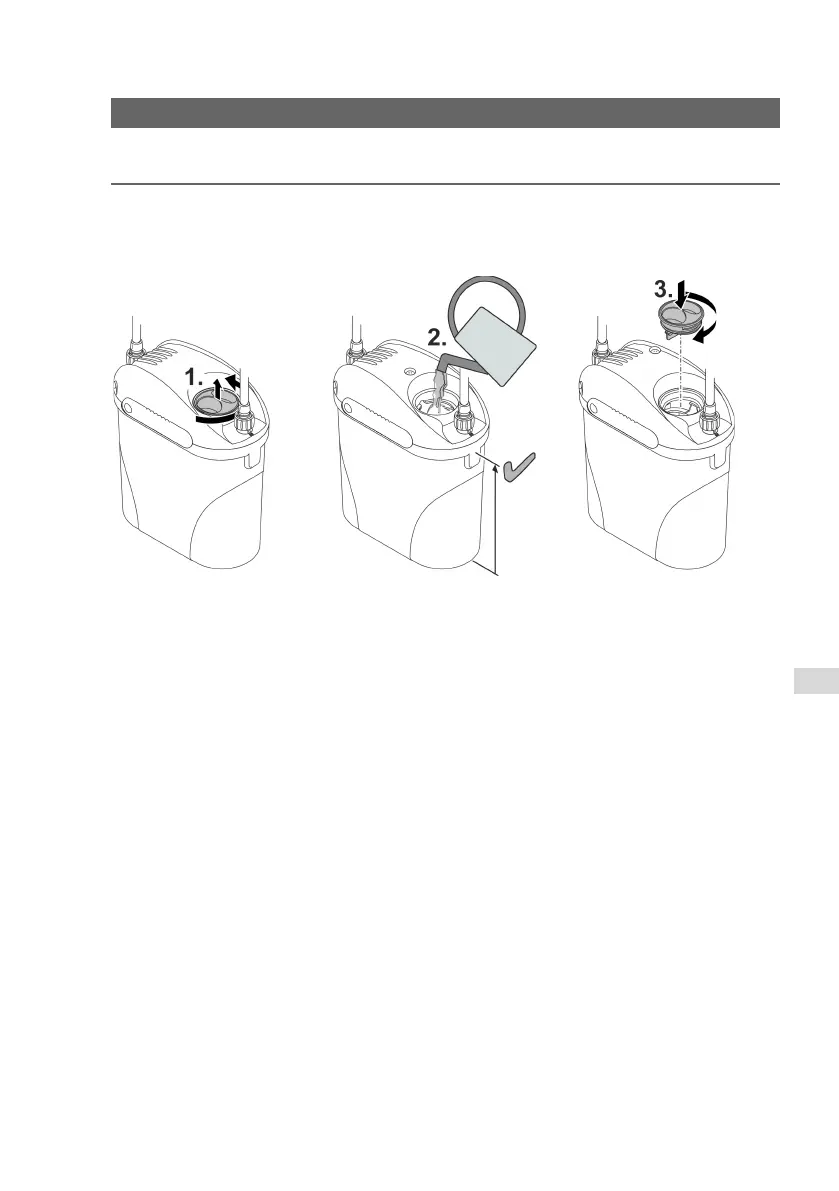 1.

2.

3.