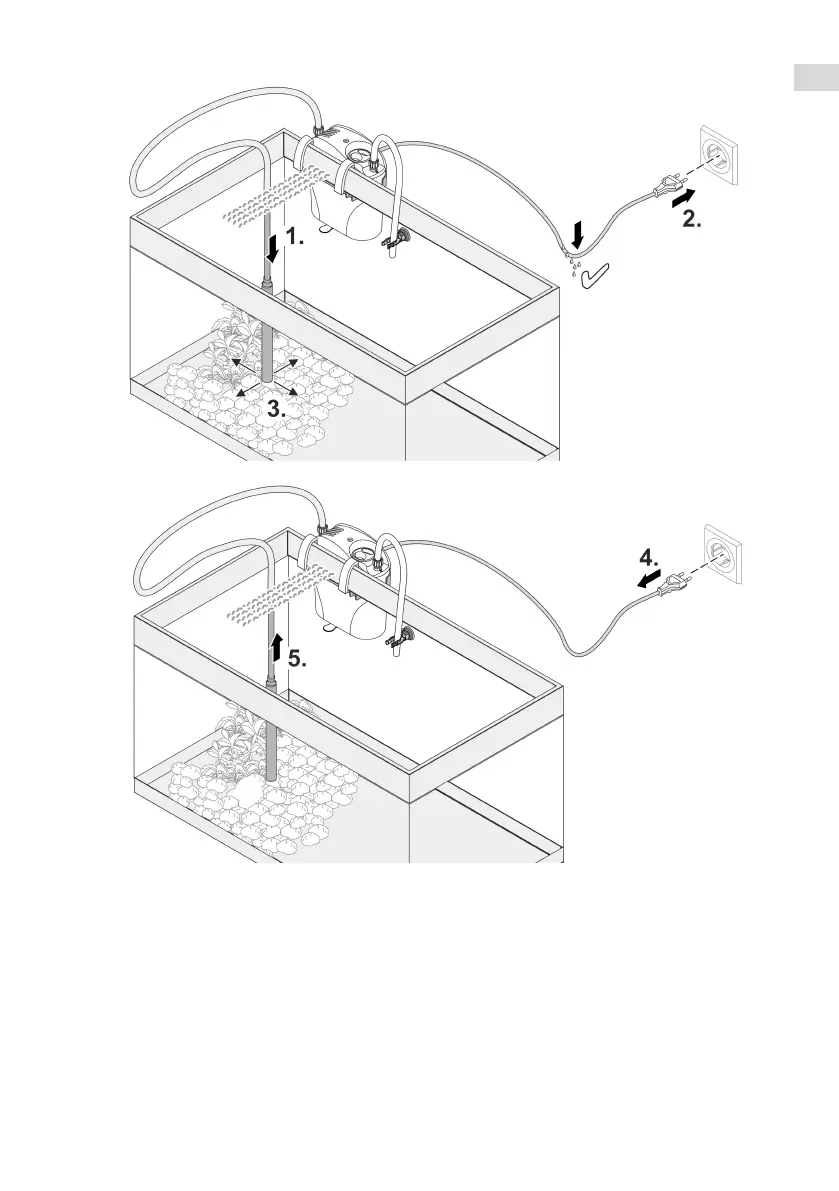 1.

2.

3.

4.

5.