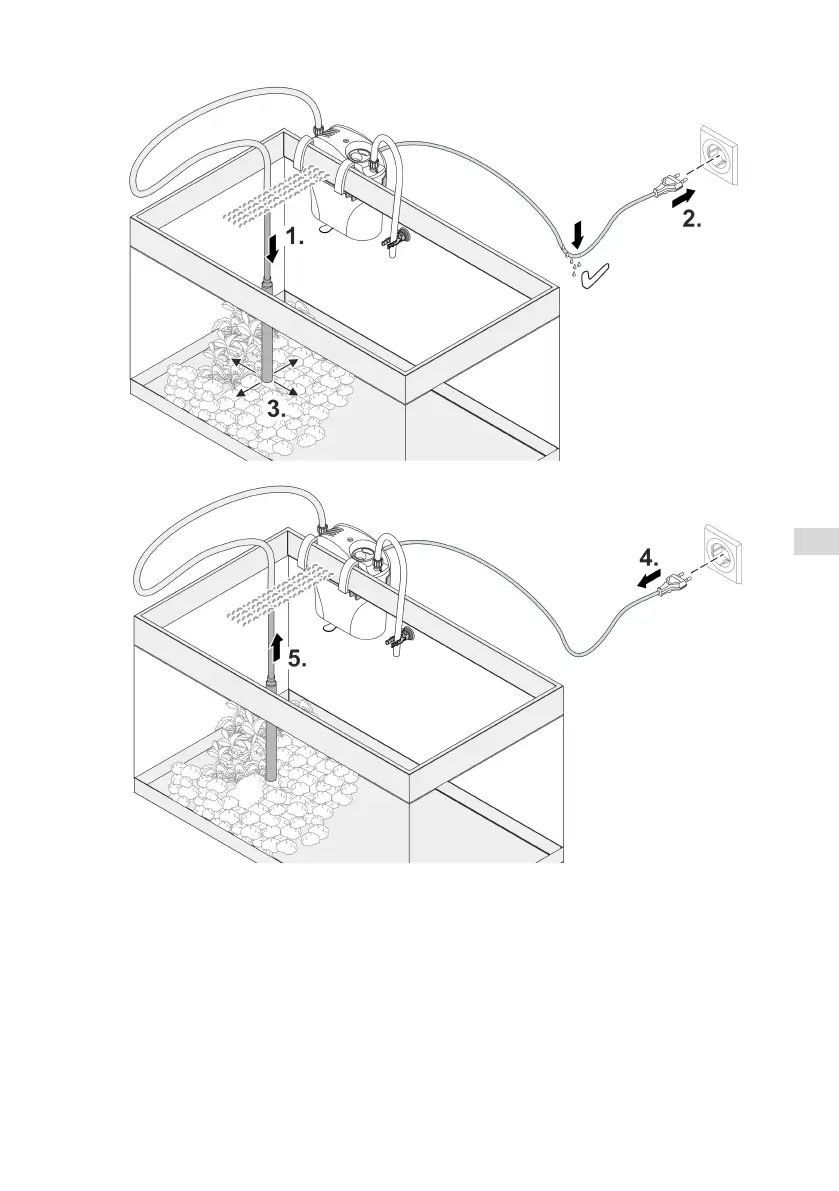 1.
2.
3.
4.
5.