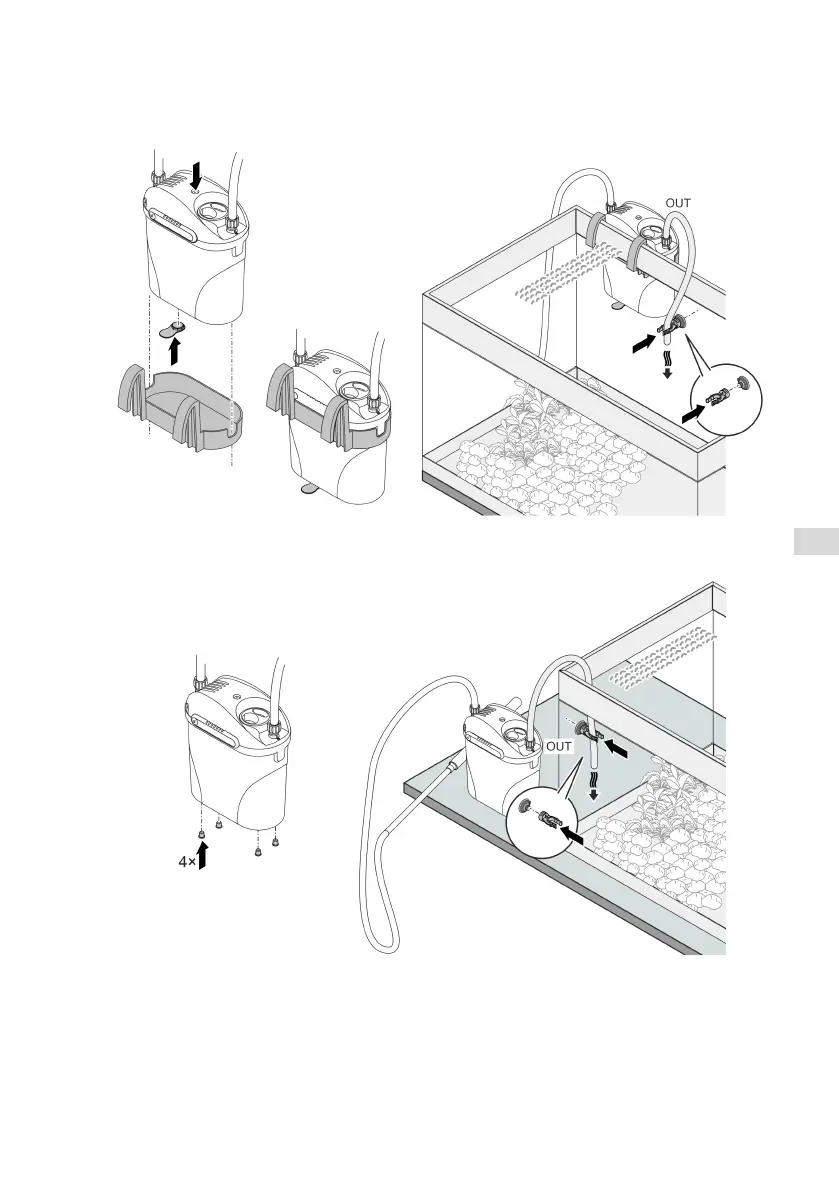 OUT

OUT

4×