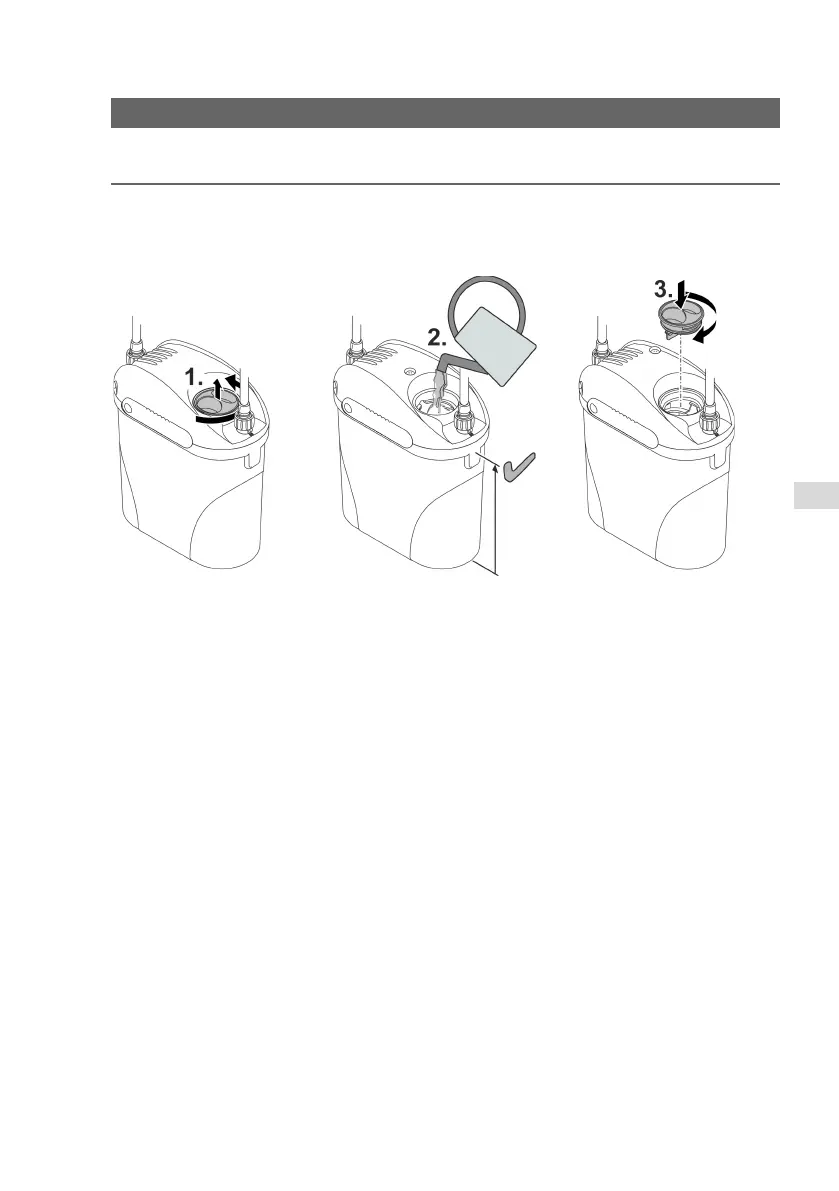 1.

2.

3.