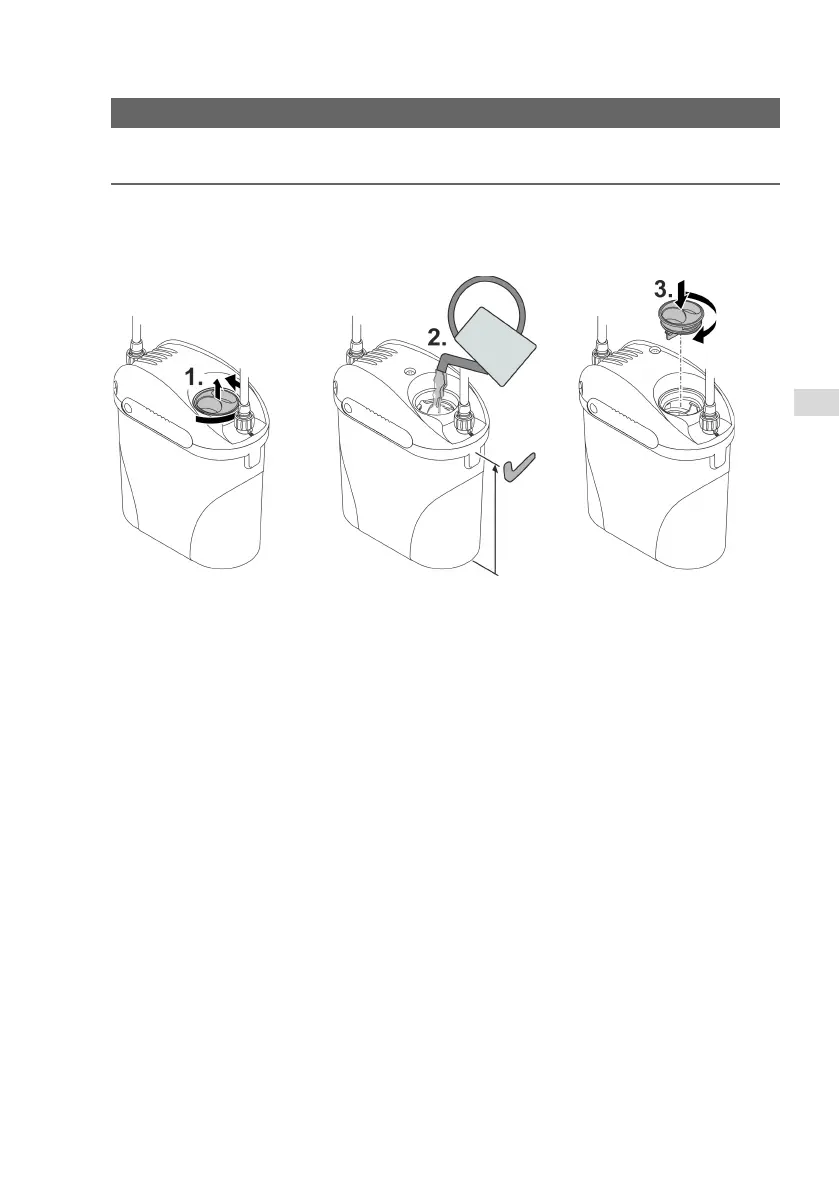 1.

2.

3.