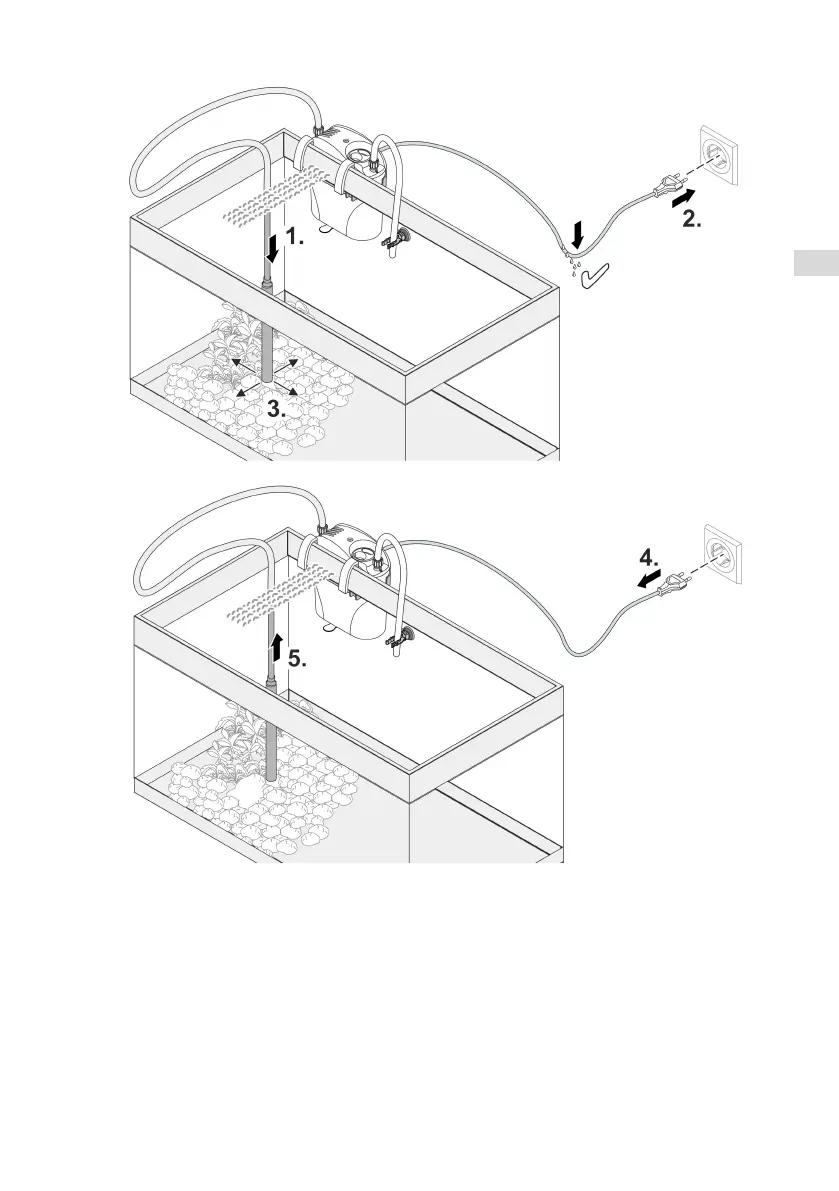 1.

2.

3.

4.

5.