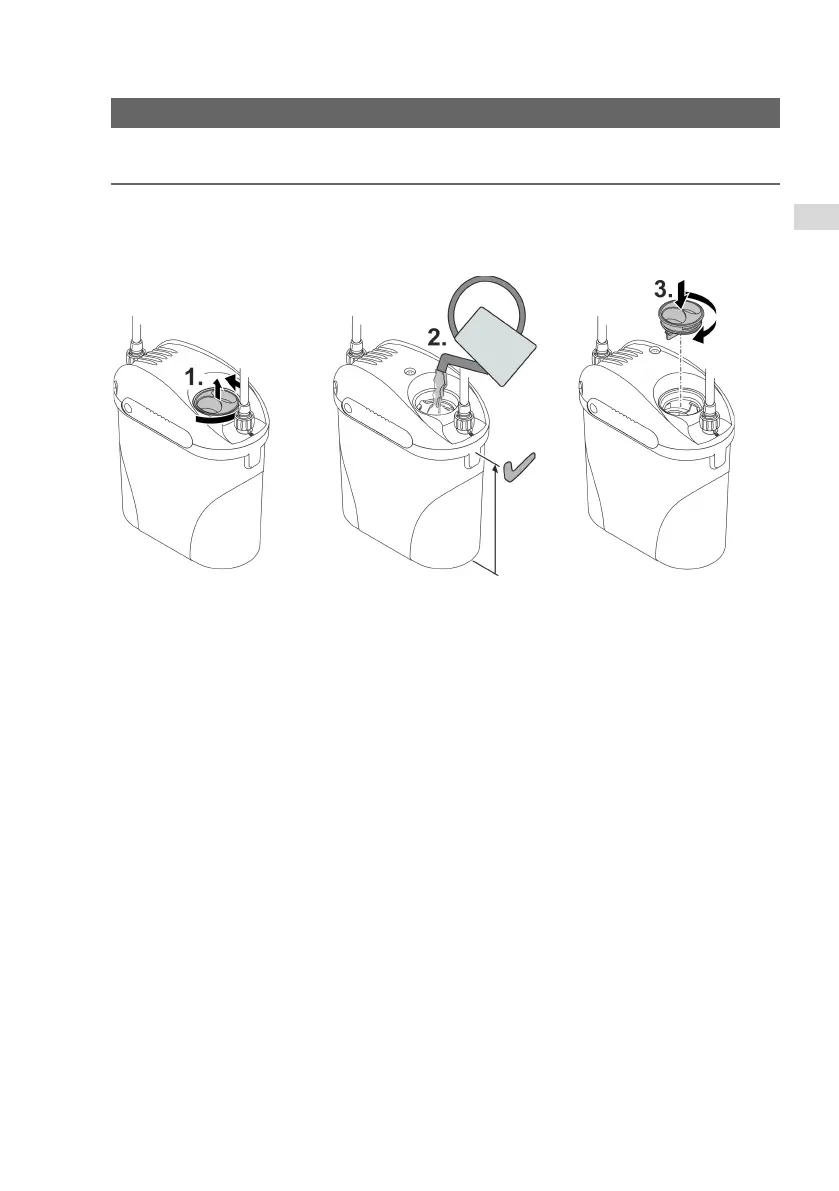 1.

2.

3.