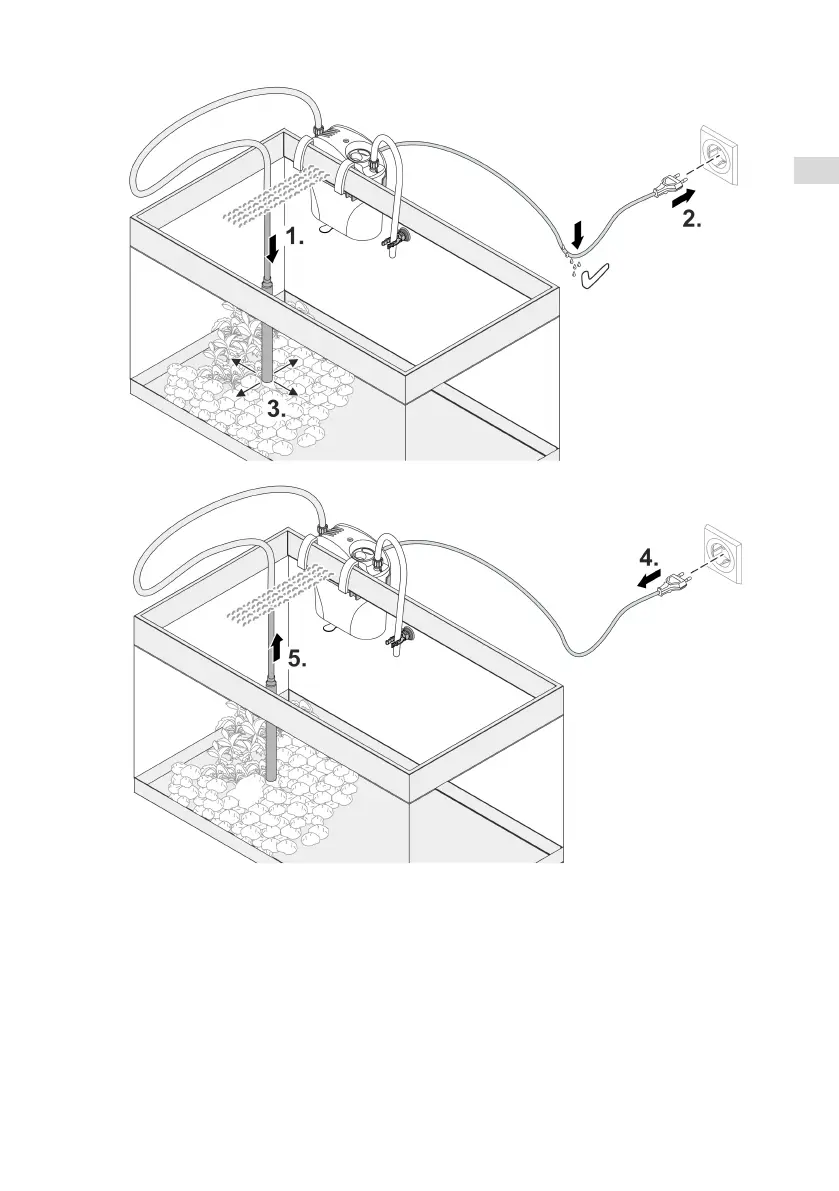 1.

2.

3.

4.

5.