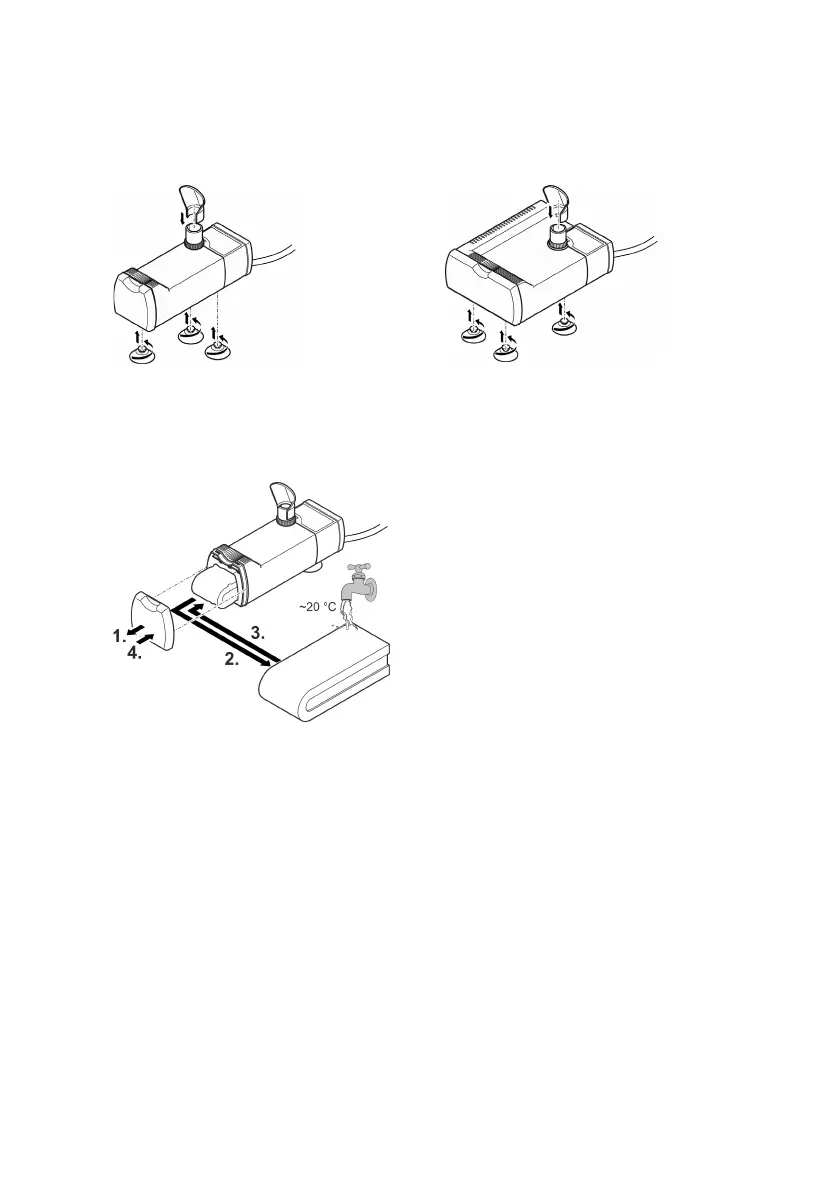 ~20 °C
1.
4.
3.
2.