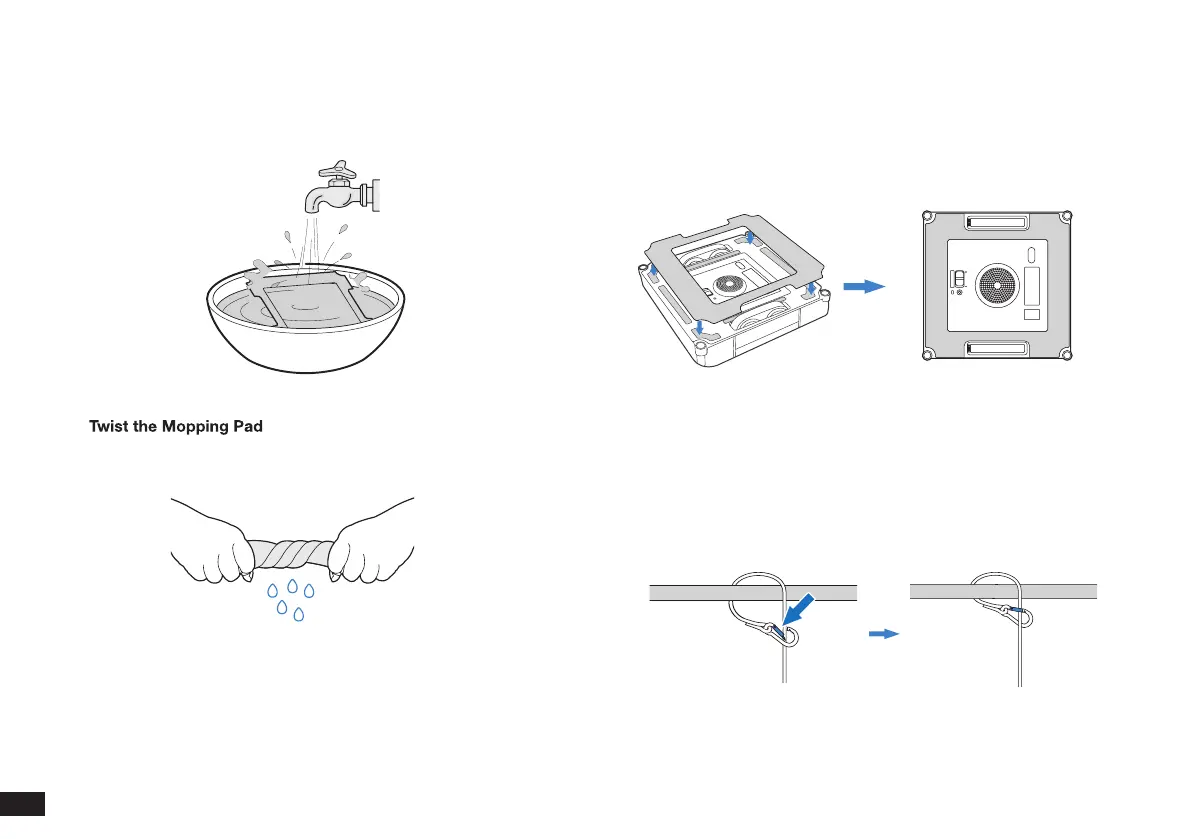 Twist the Mopping Pad