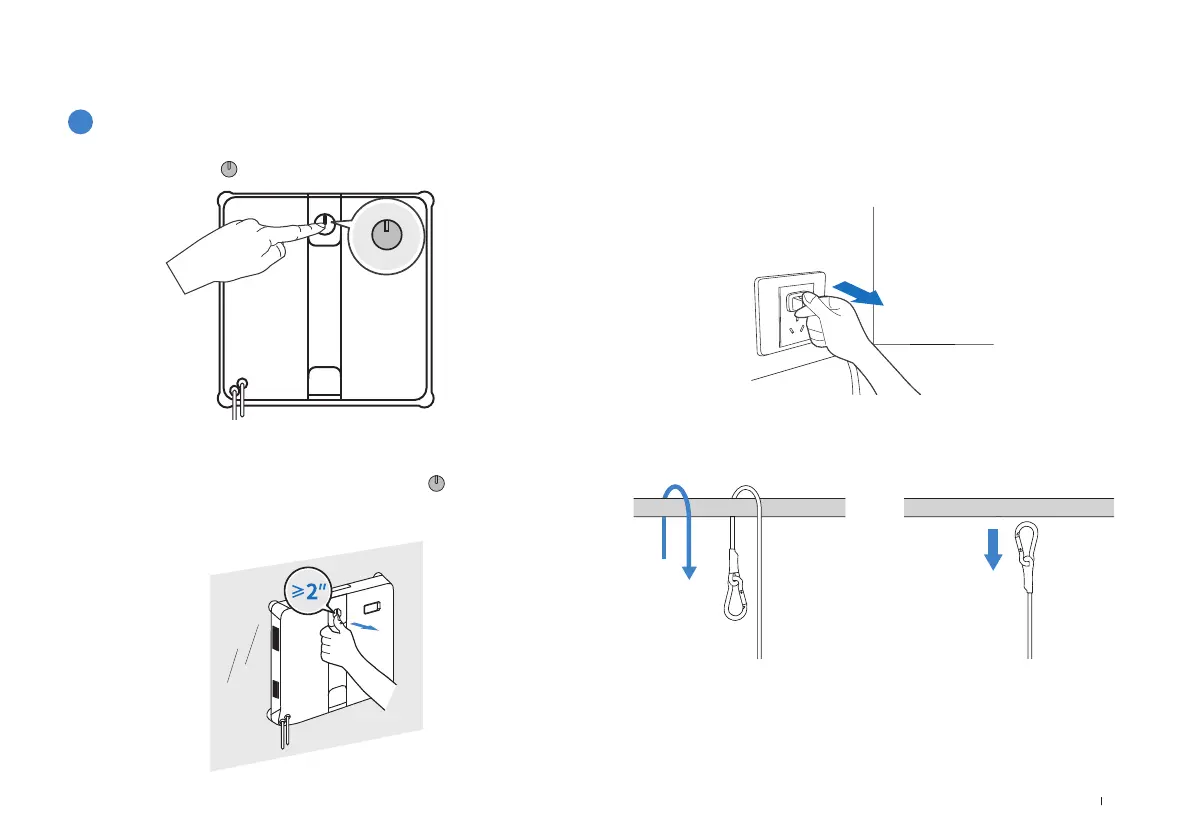 ≥2"