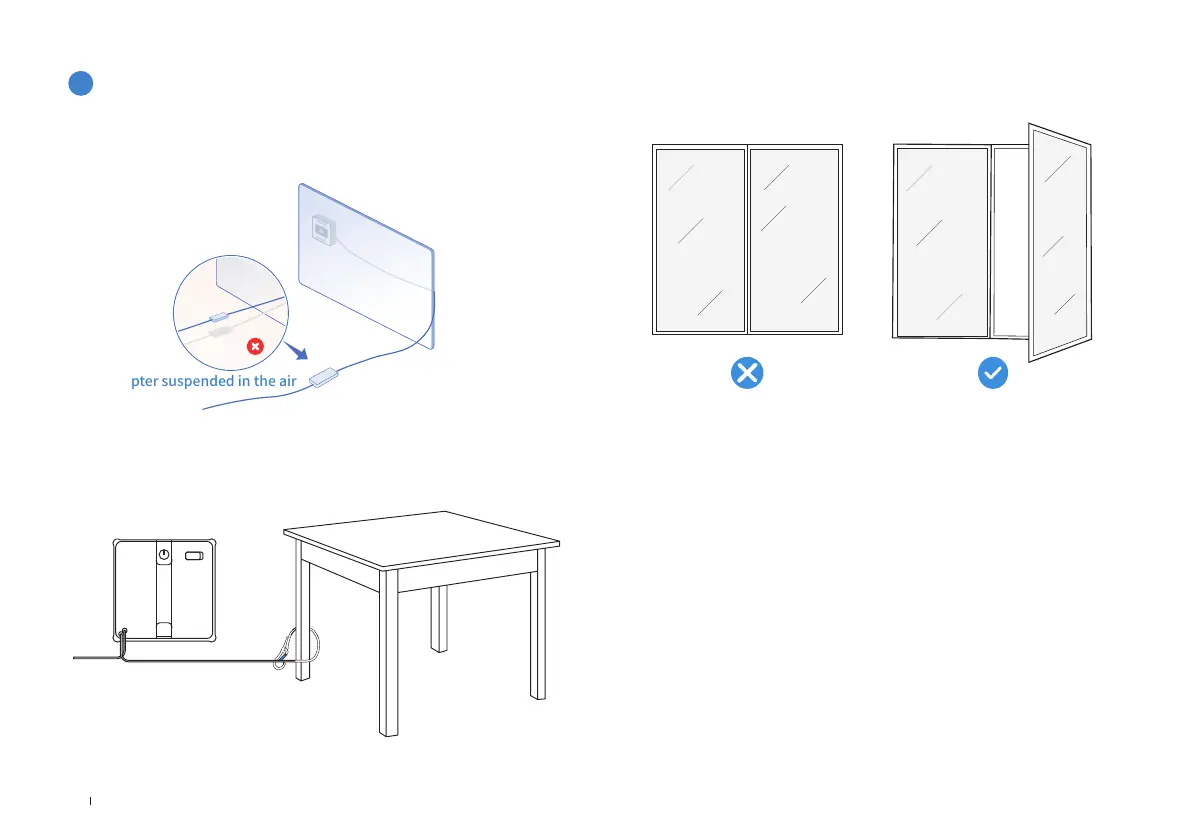 pter suspended in the air