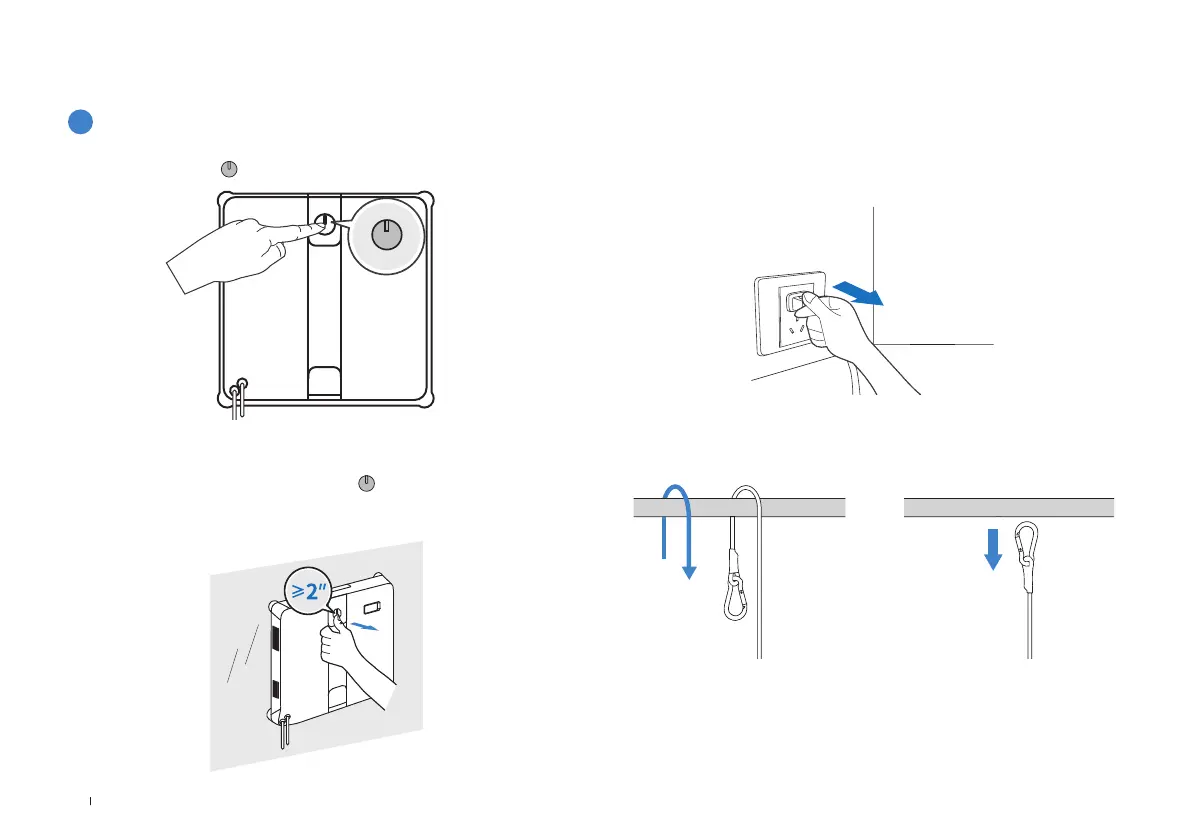 $\geqslant 2''$