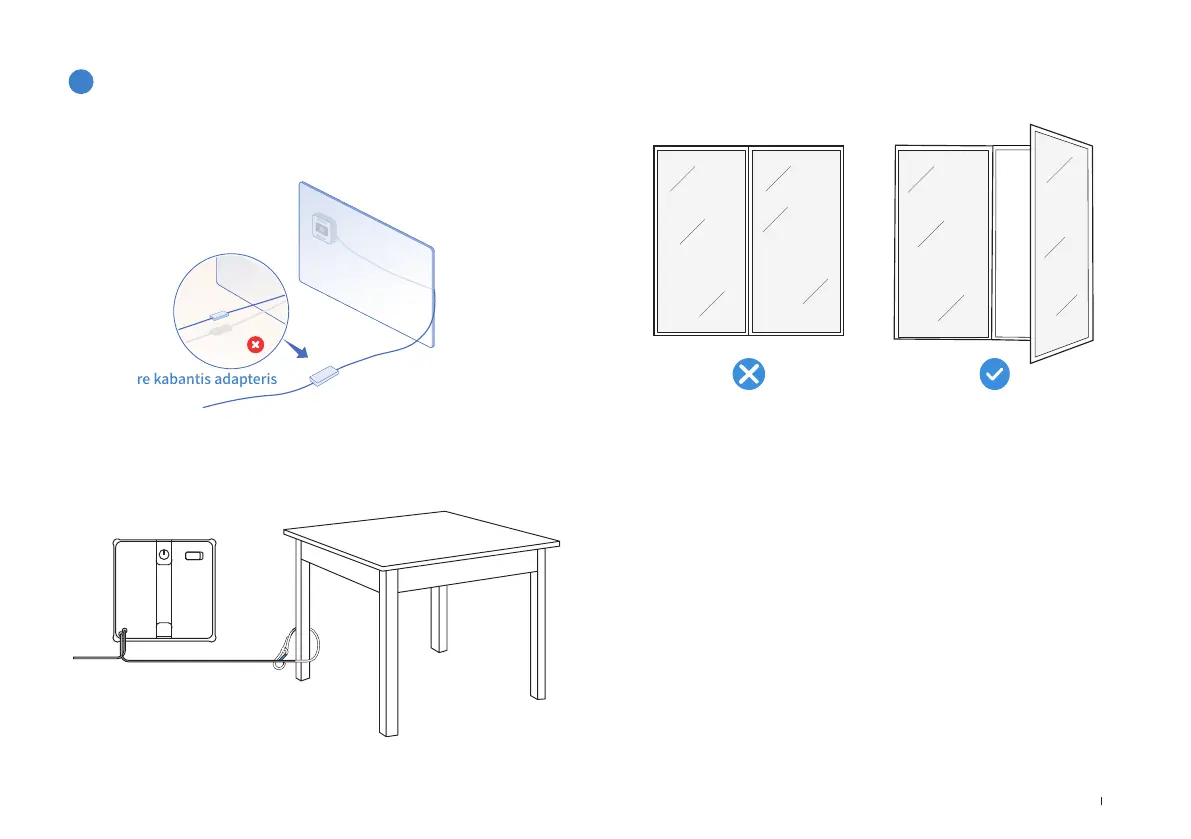 re kabantis adapteris