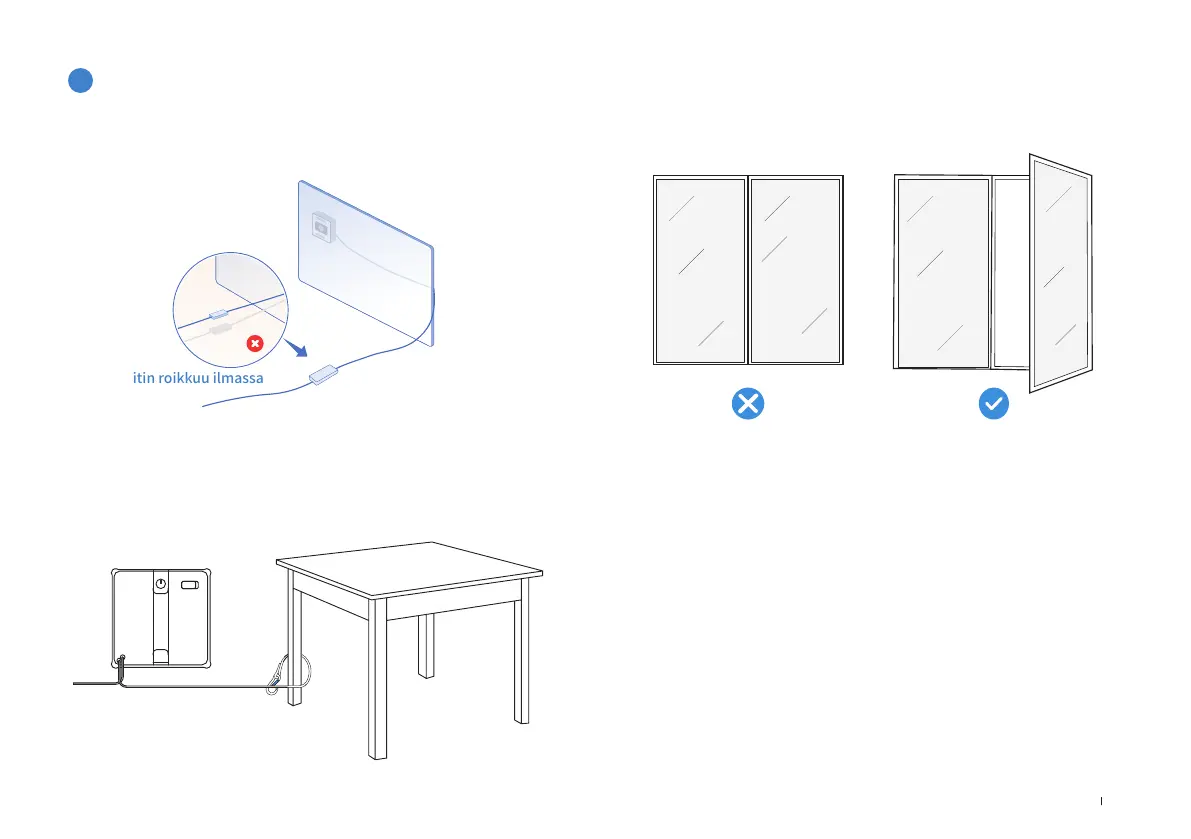 itin roikkuu ilmassa