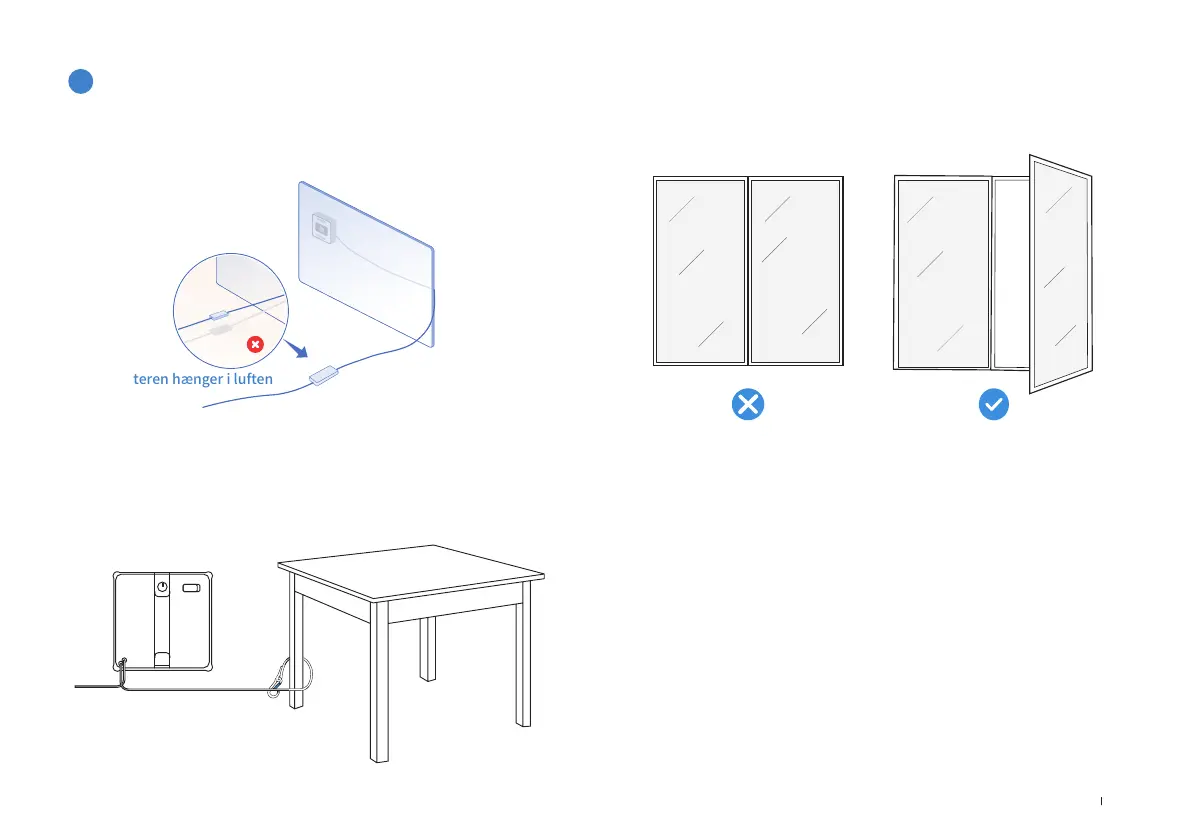 teren hænger i luften