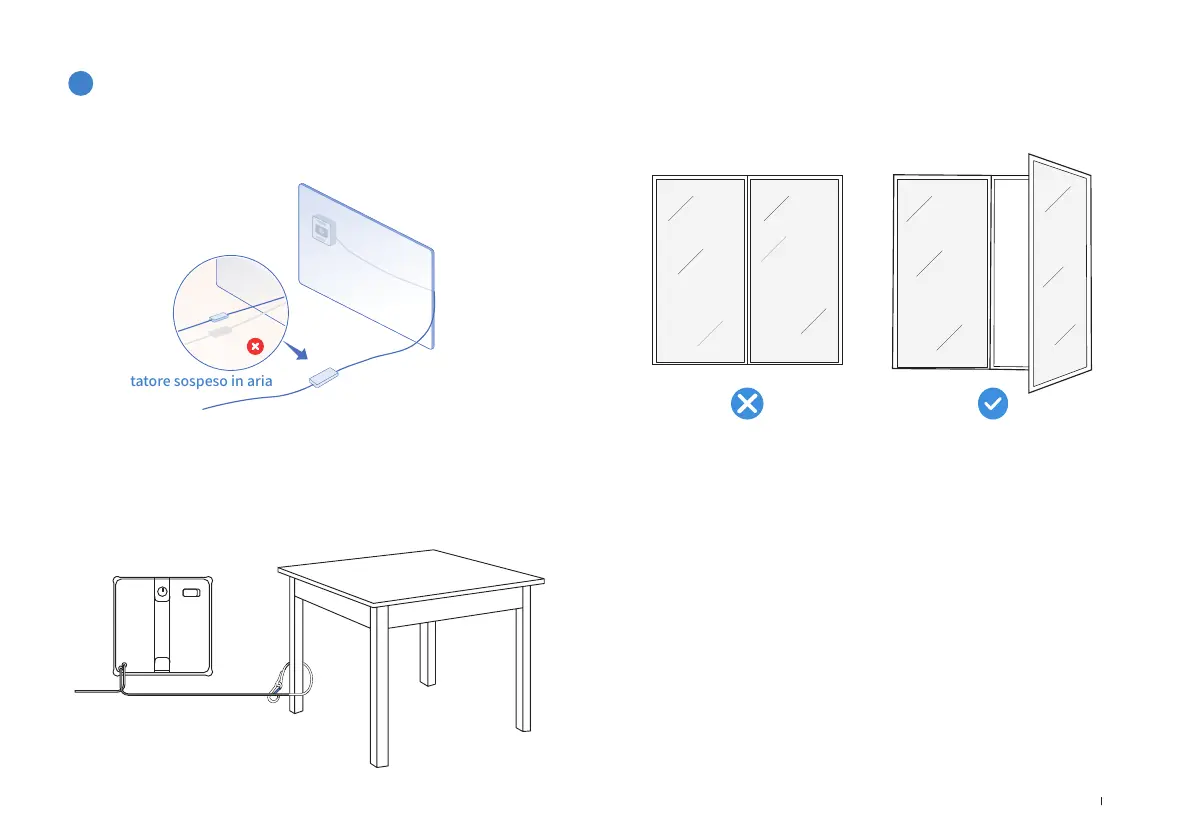 tatore sospeso in aria