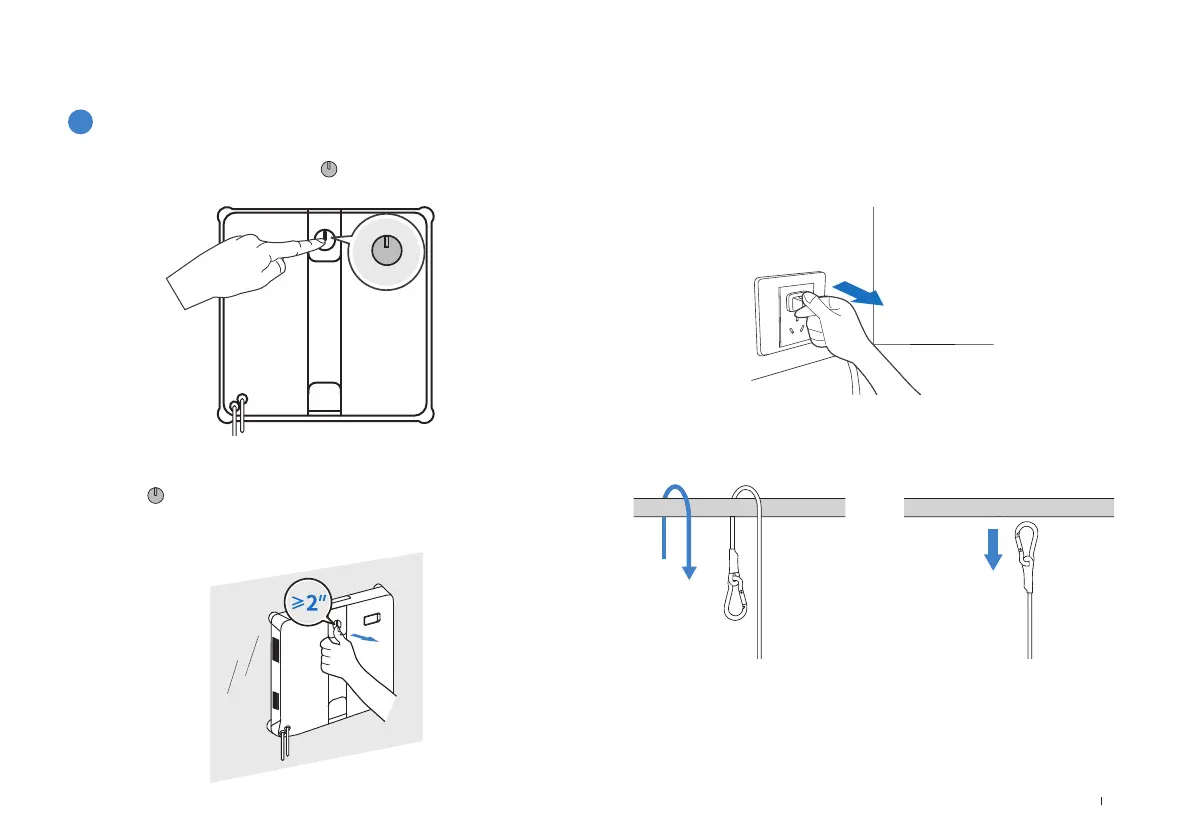 ≥2"