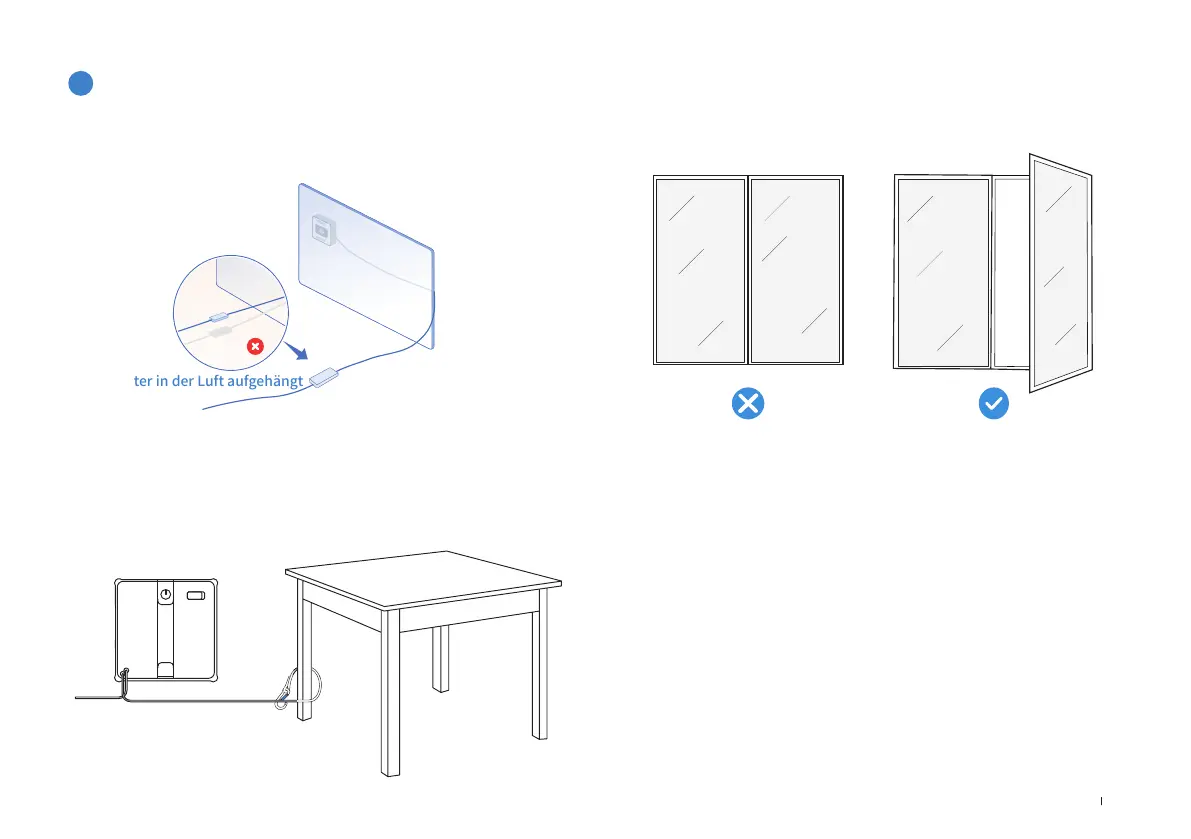 ter in der Luft aufgehängt