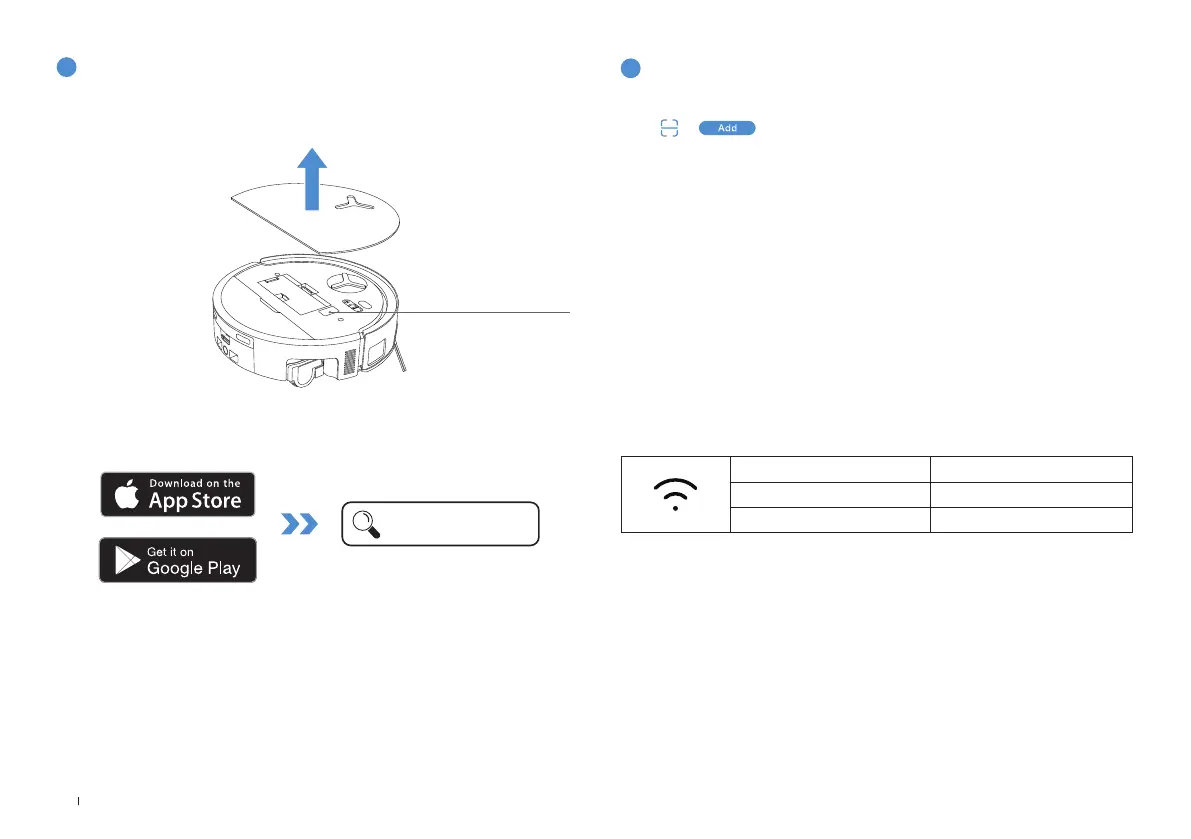 Add

Download on the App Store

Get it on Google Play