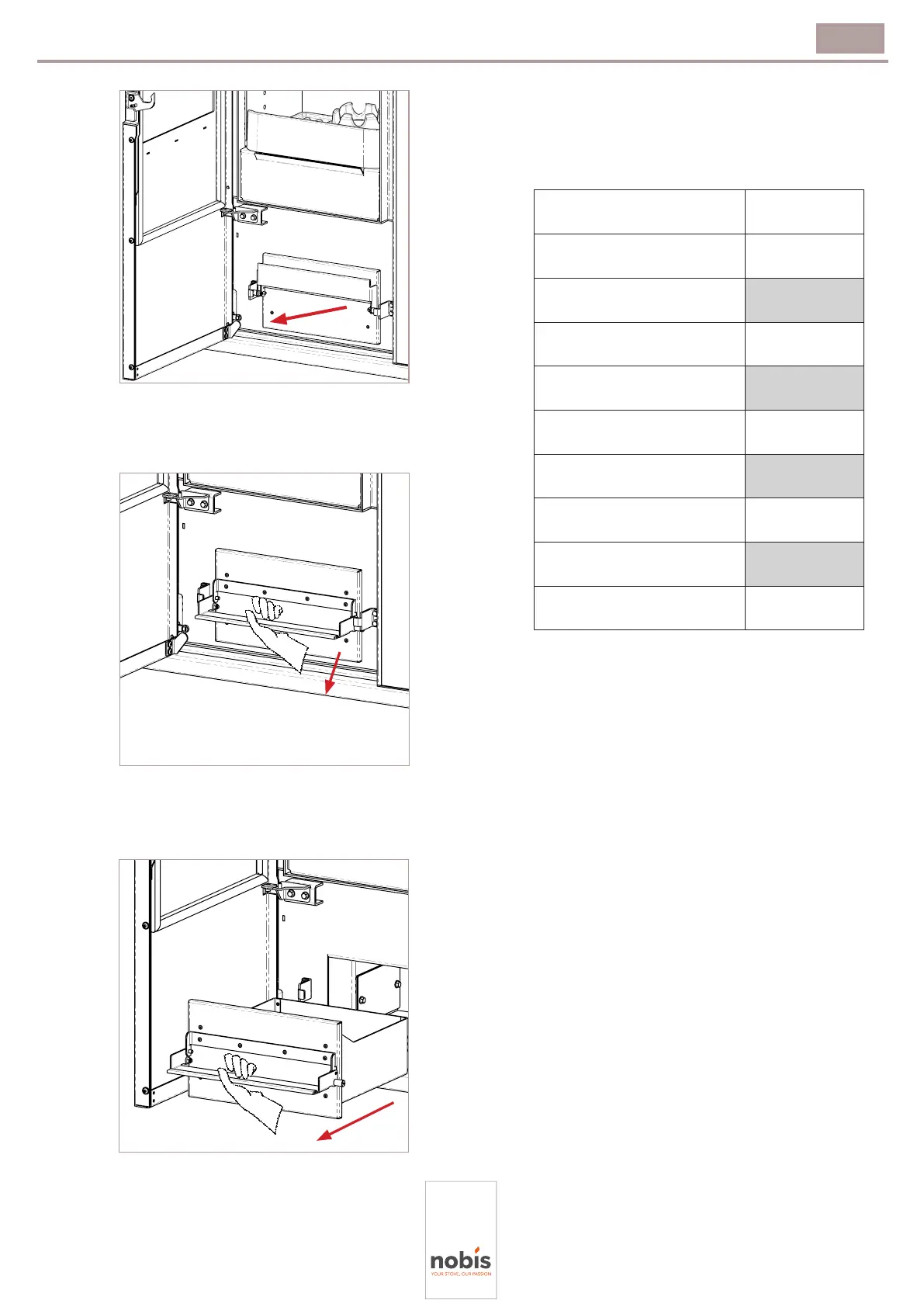 nobis
YOUR STOVE, OUR PASSION