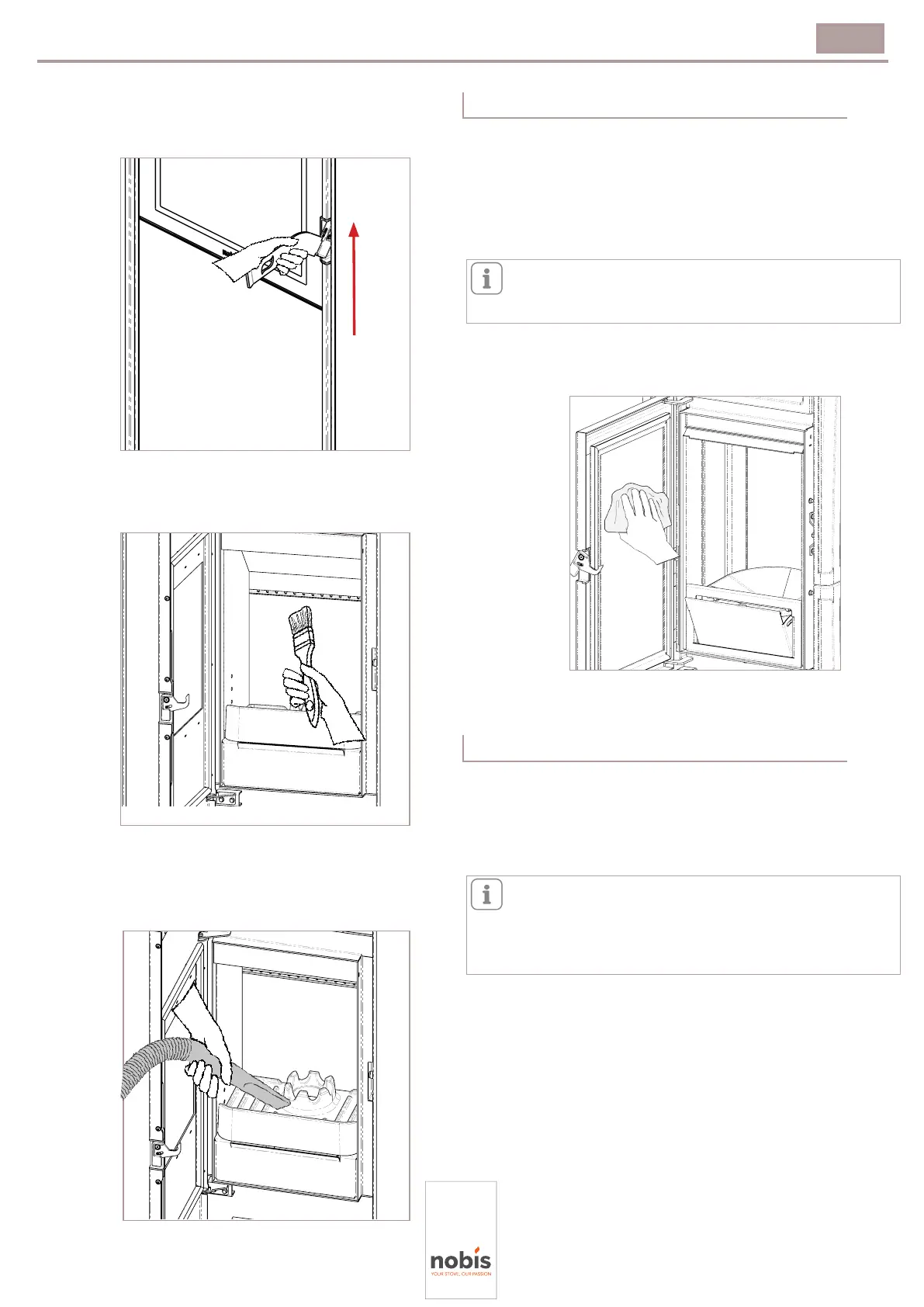 nobis
YOUR STOVE, OUR PASSION