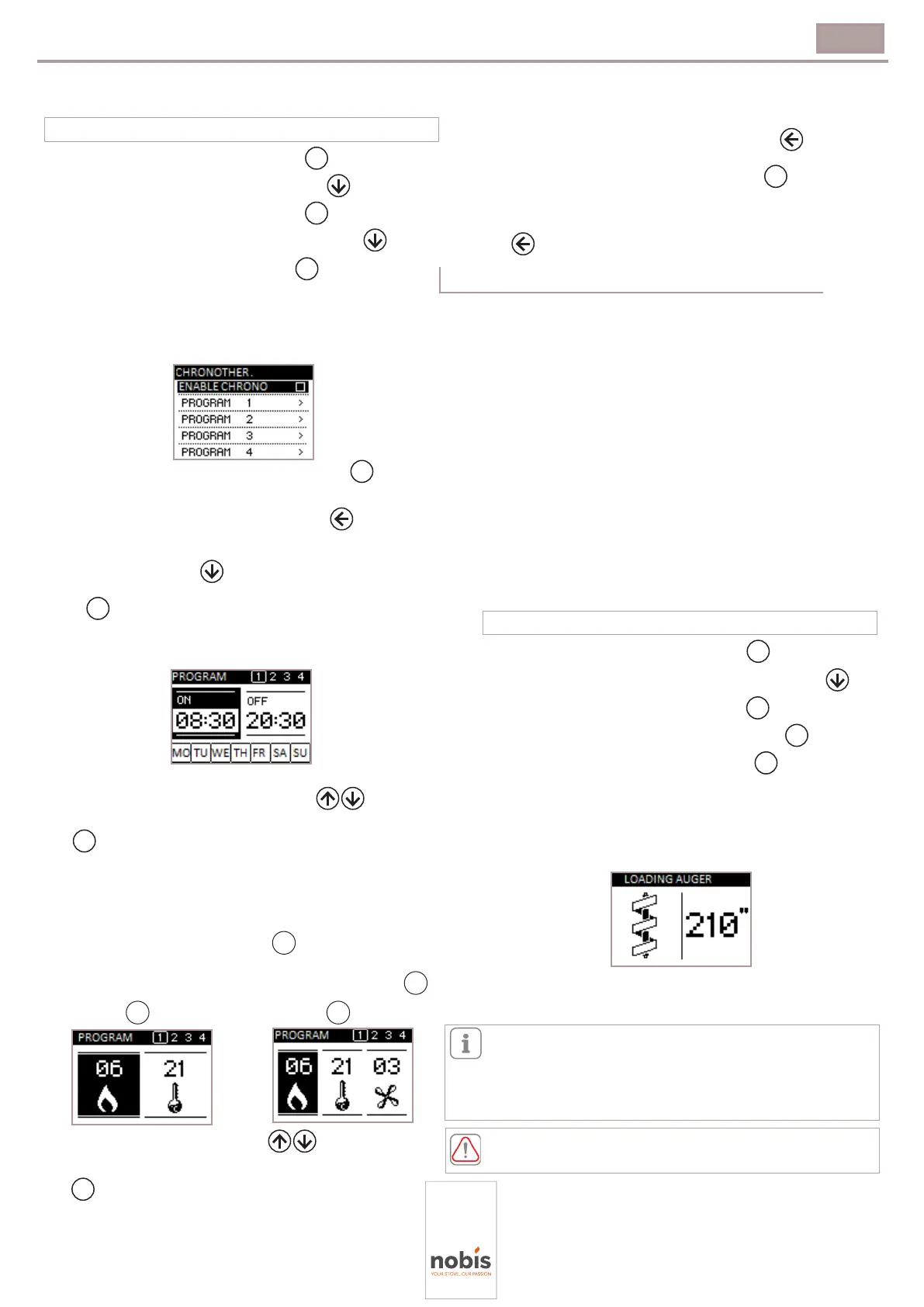 CHRONOTHER.
ENABLE CHRONO
PROGRAM 1 >
PROGRAM 2 >
PROGRAM 3 >
PROGRAM 4 >

PROGRAM 1 2 3 4
ON 08:30
OFF 20:30
MO TU WE TH FR SA SU

PROGRAM 1 2 3 4
06 21

PROGRAM 1 2 3 4
06 21 03

LOADING AUGER
210"

nobis
YOUR STOVE, OUR PASSION