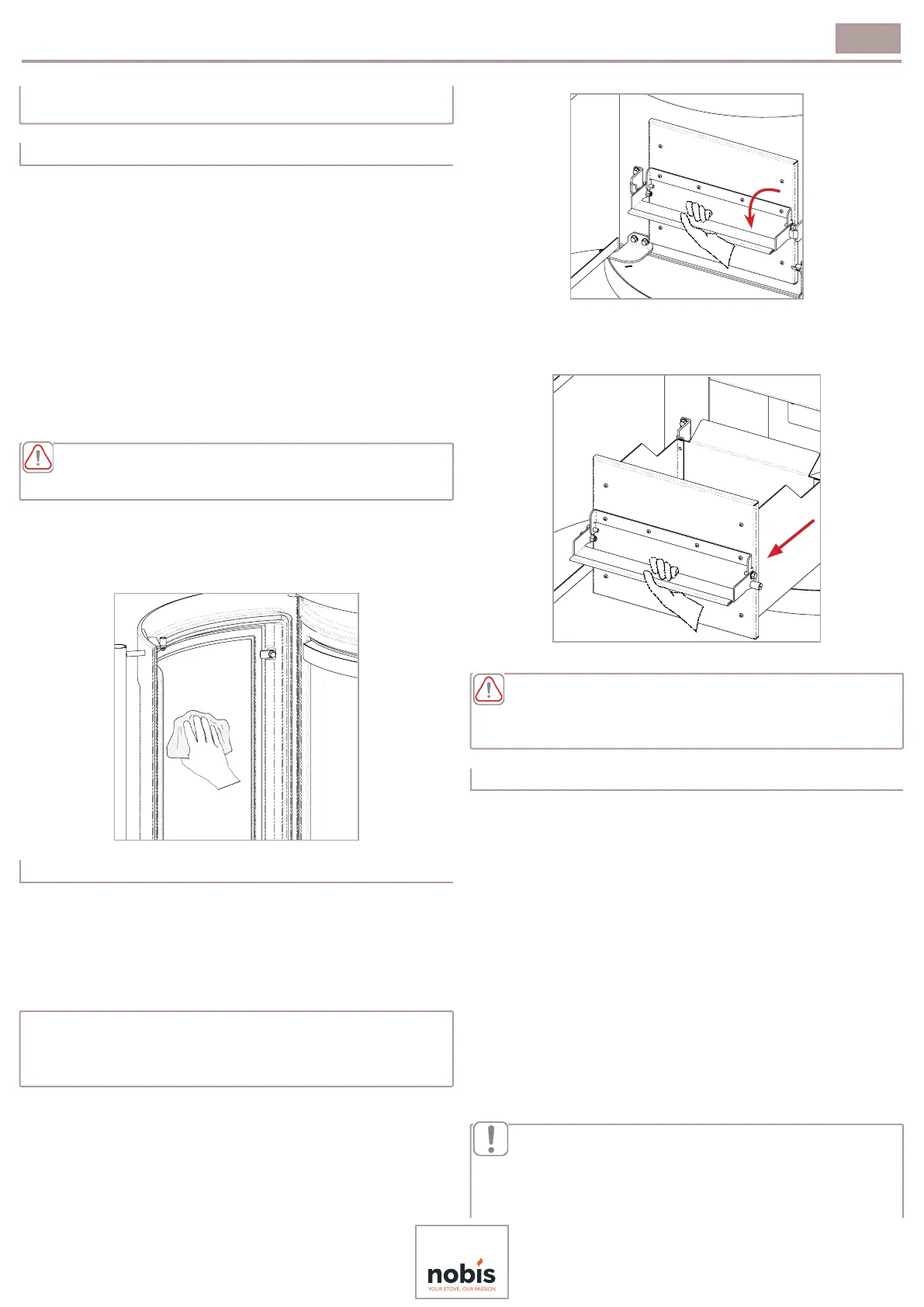 nobis
YOUR STOVE, OUR PASSION