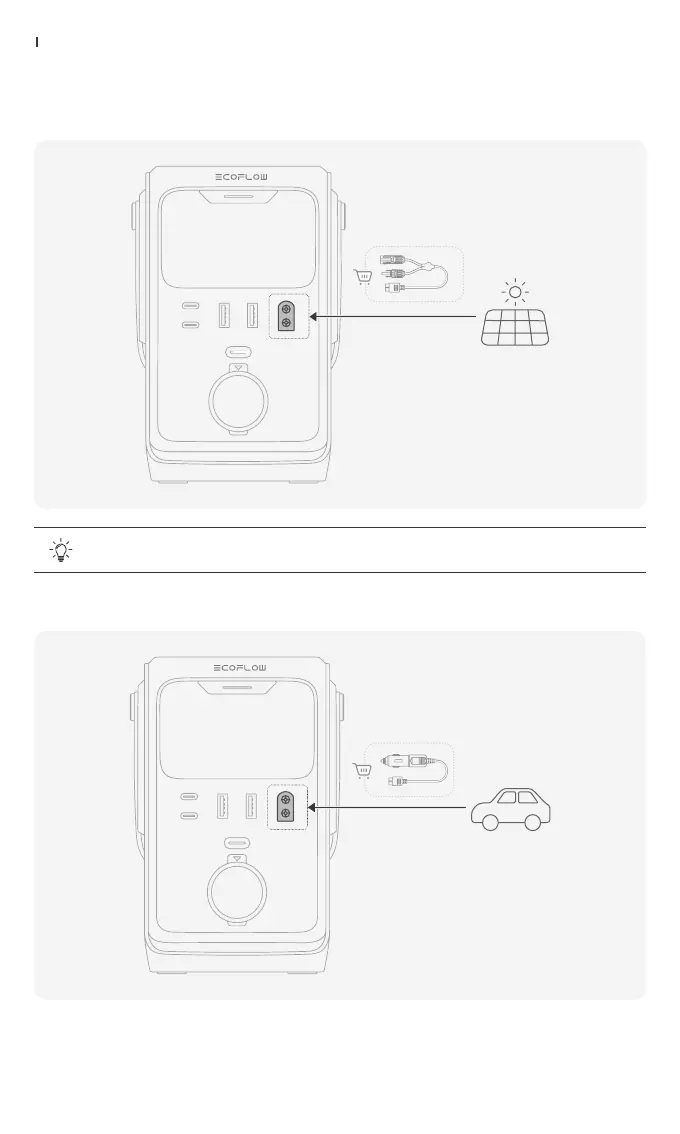 ECOFLOW

ECOFLOW