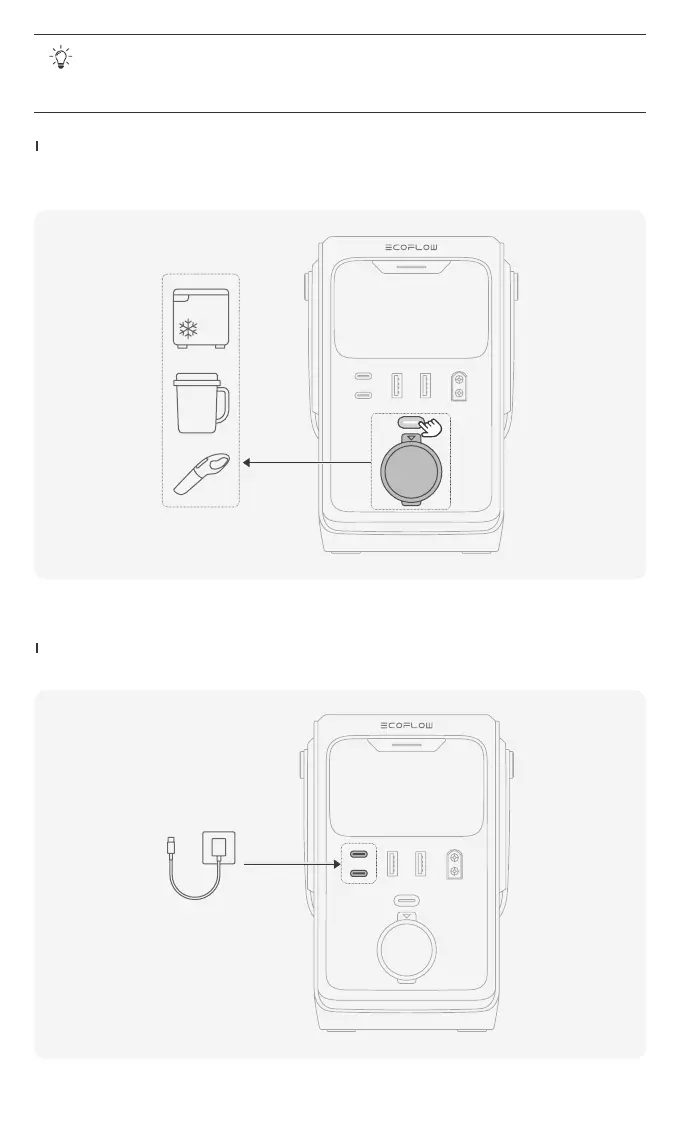 ECOFLOW

ECOFLOW