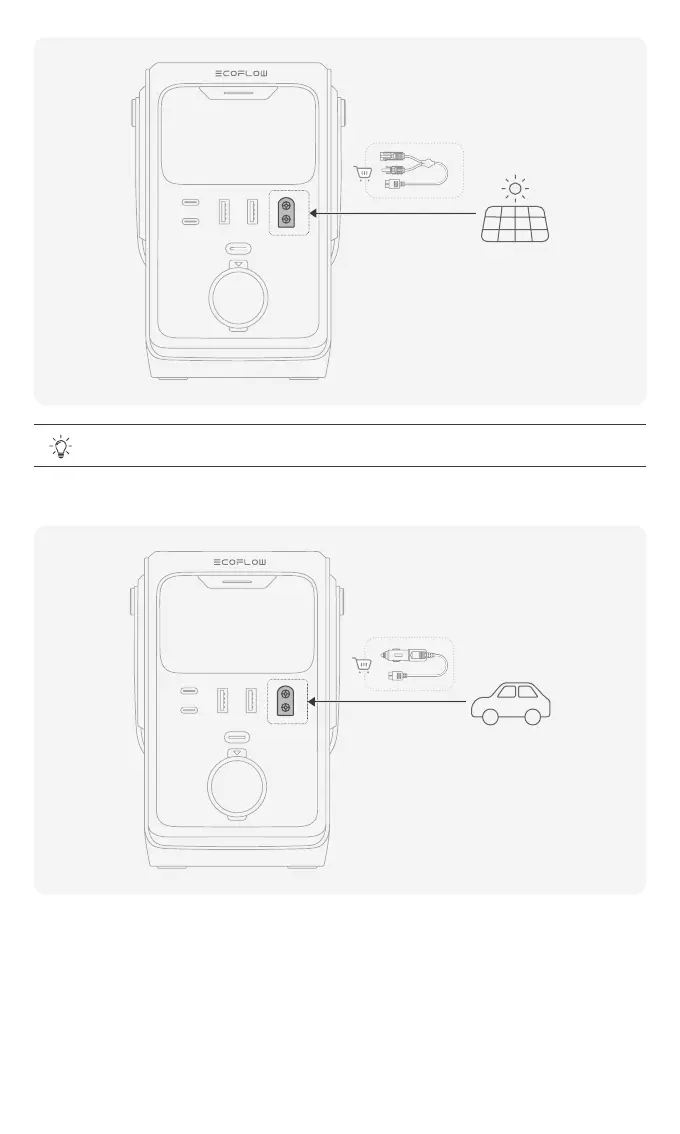 ECOFLOW

ECOFLOW