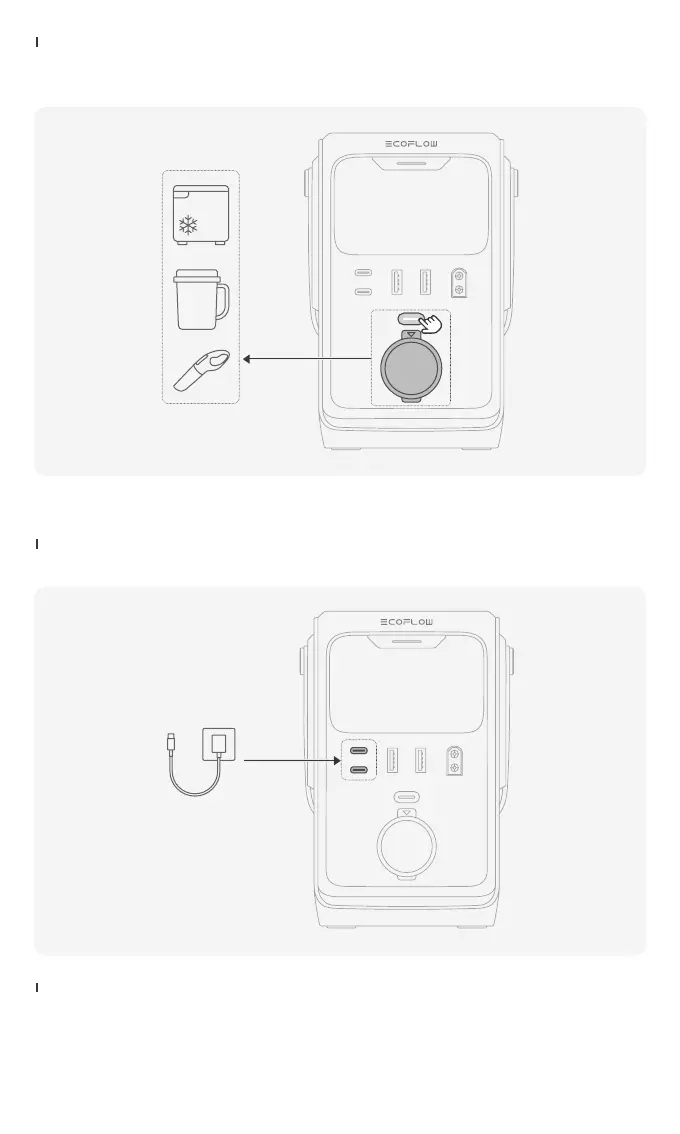 ECOFLOW

ECOFLOW