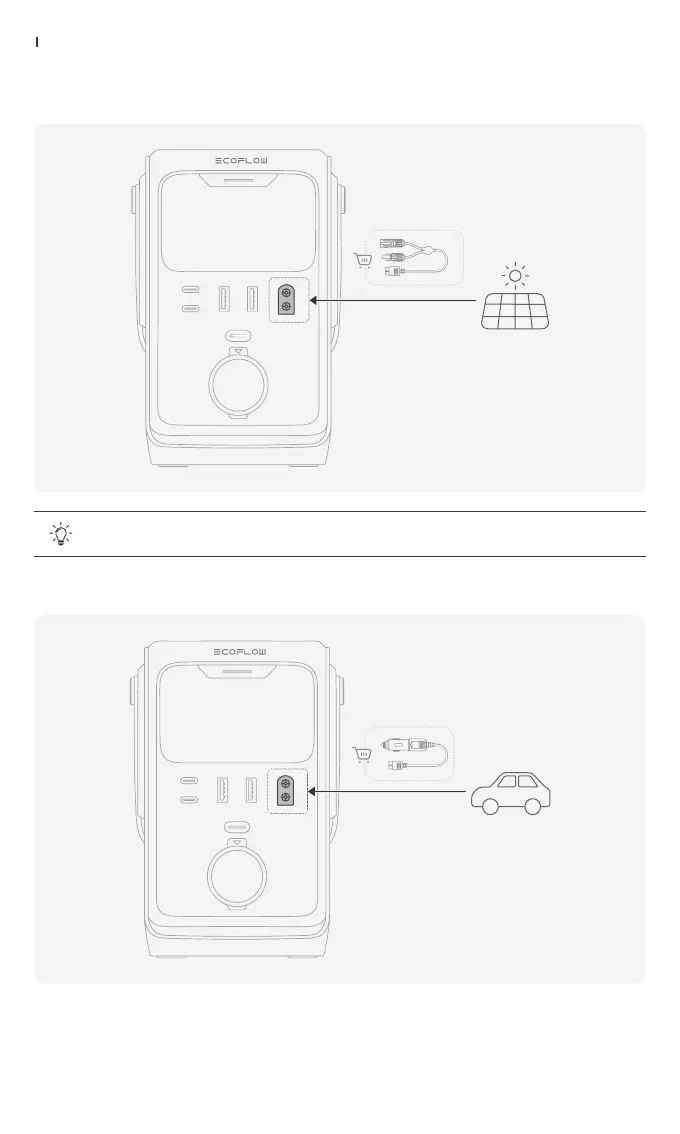 ECOFLOW

ECOFLOW