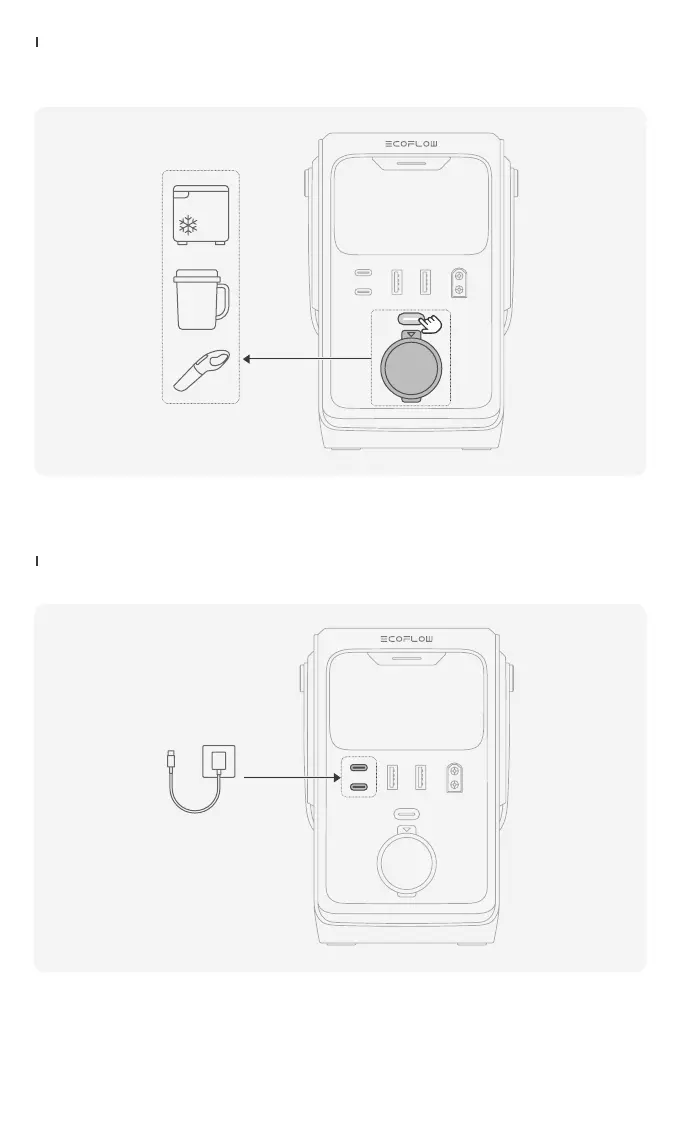 ECOFLOW

ECOFLOW