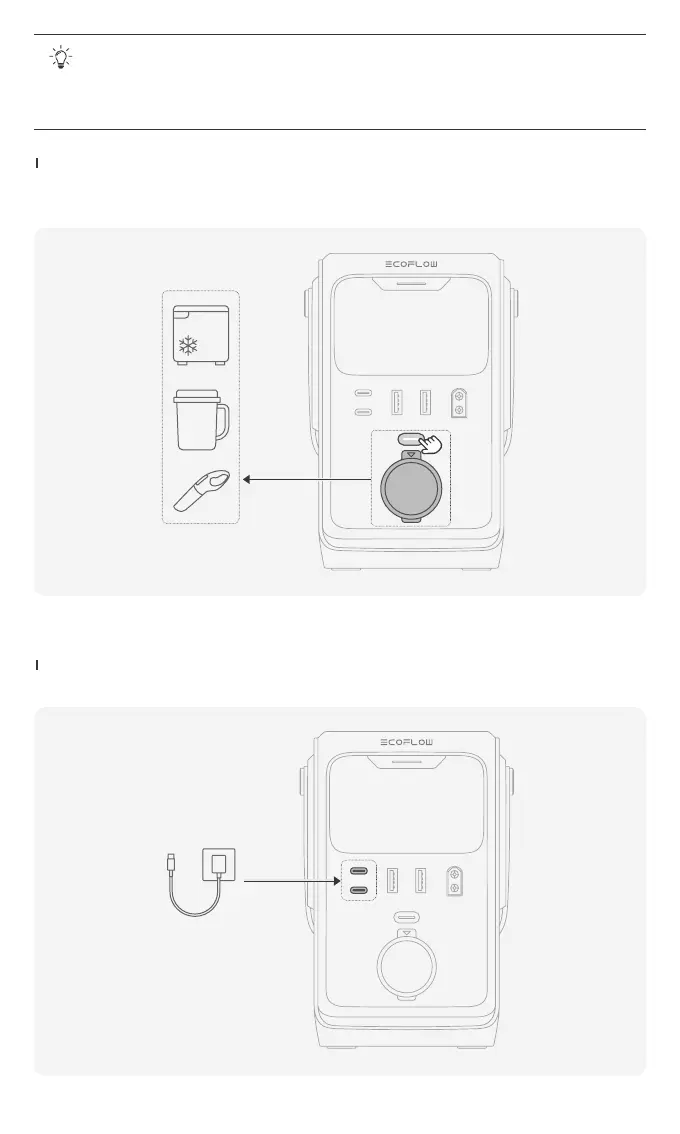 ECOFLOW

ECOFLOW