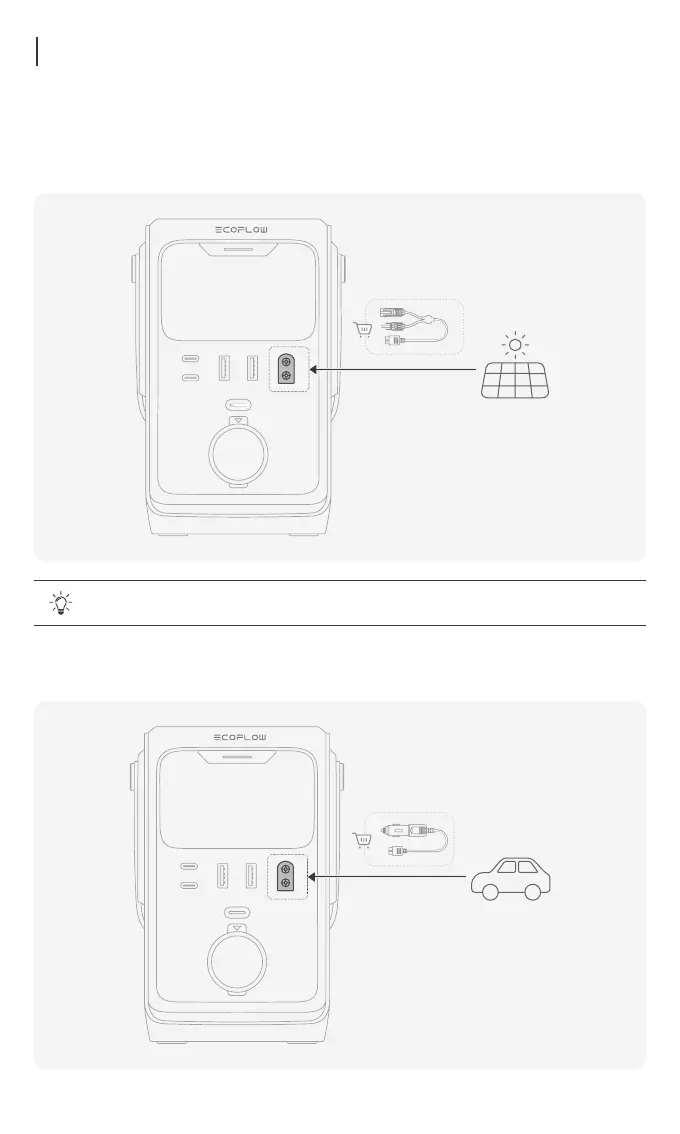 ECOFLOW

ECOFLOW